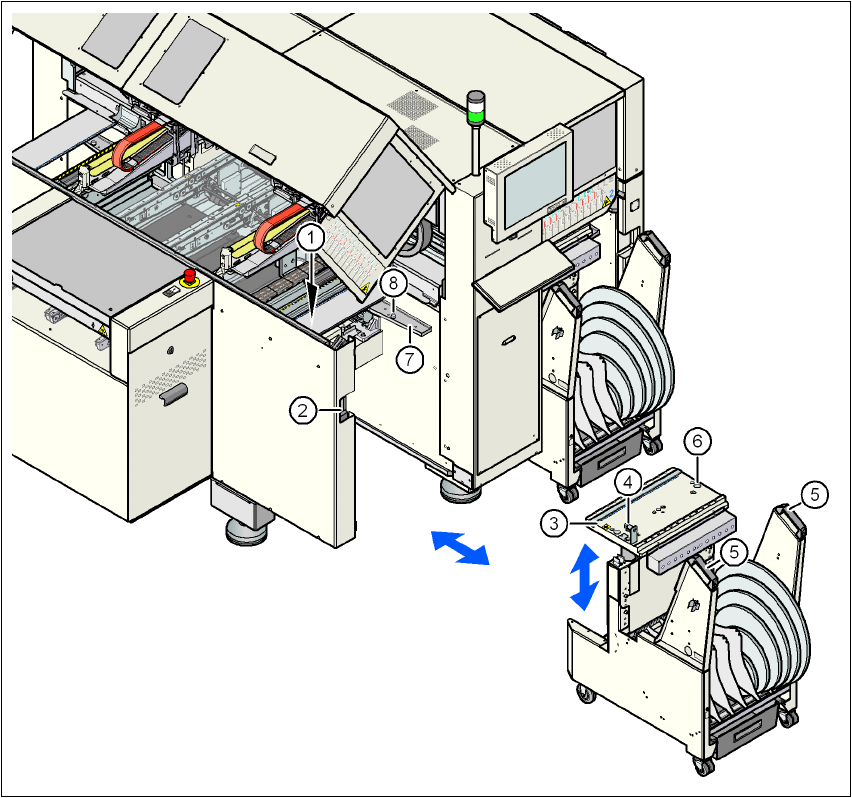 1
8
7
2
6
4
5
3
5