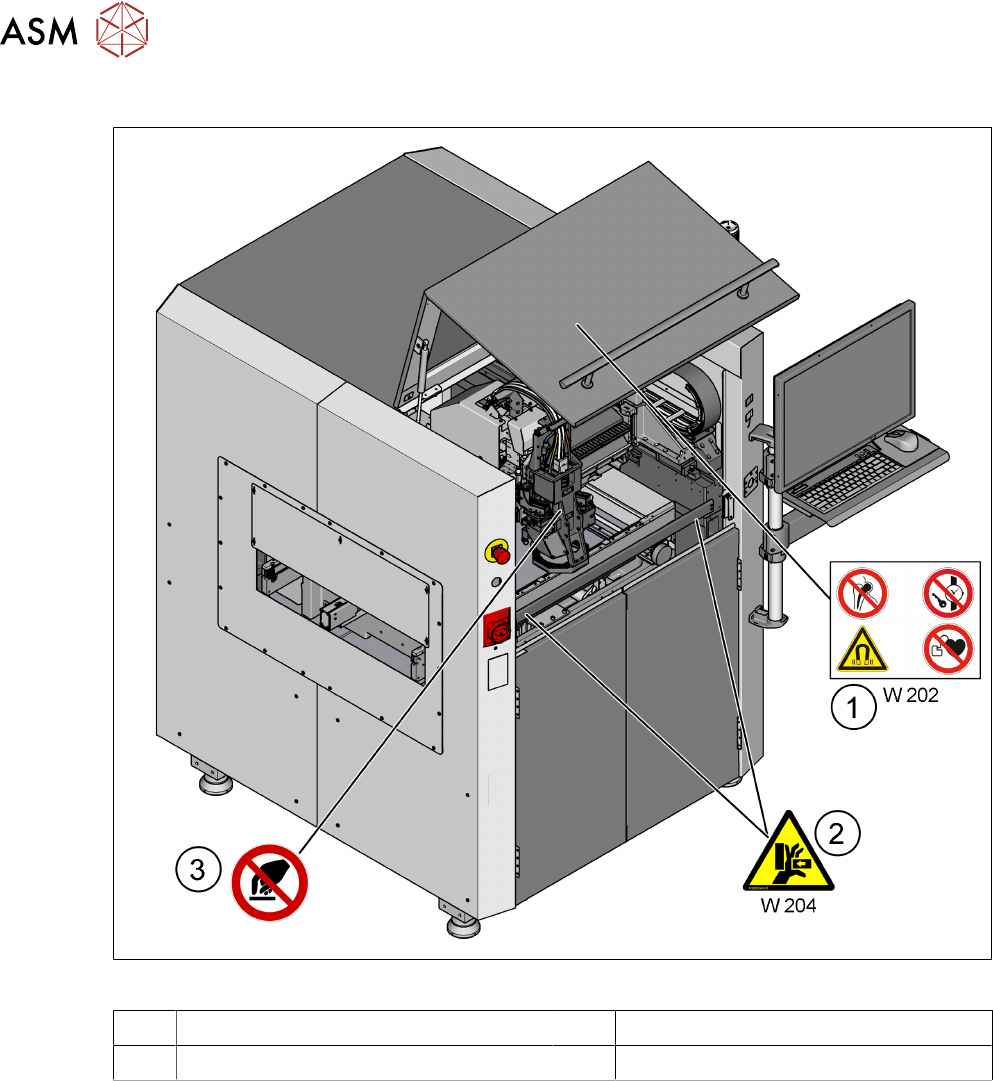 ASM

1
W 202

2
W 204

3