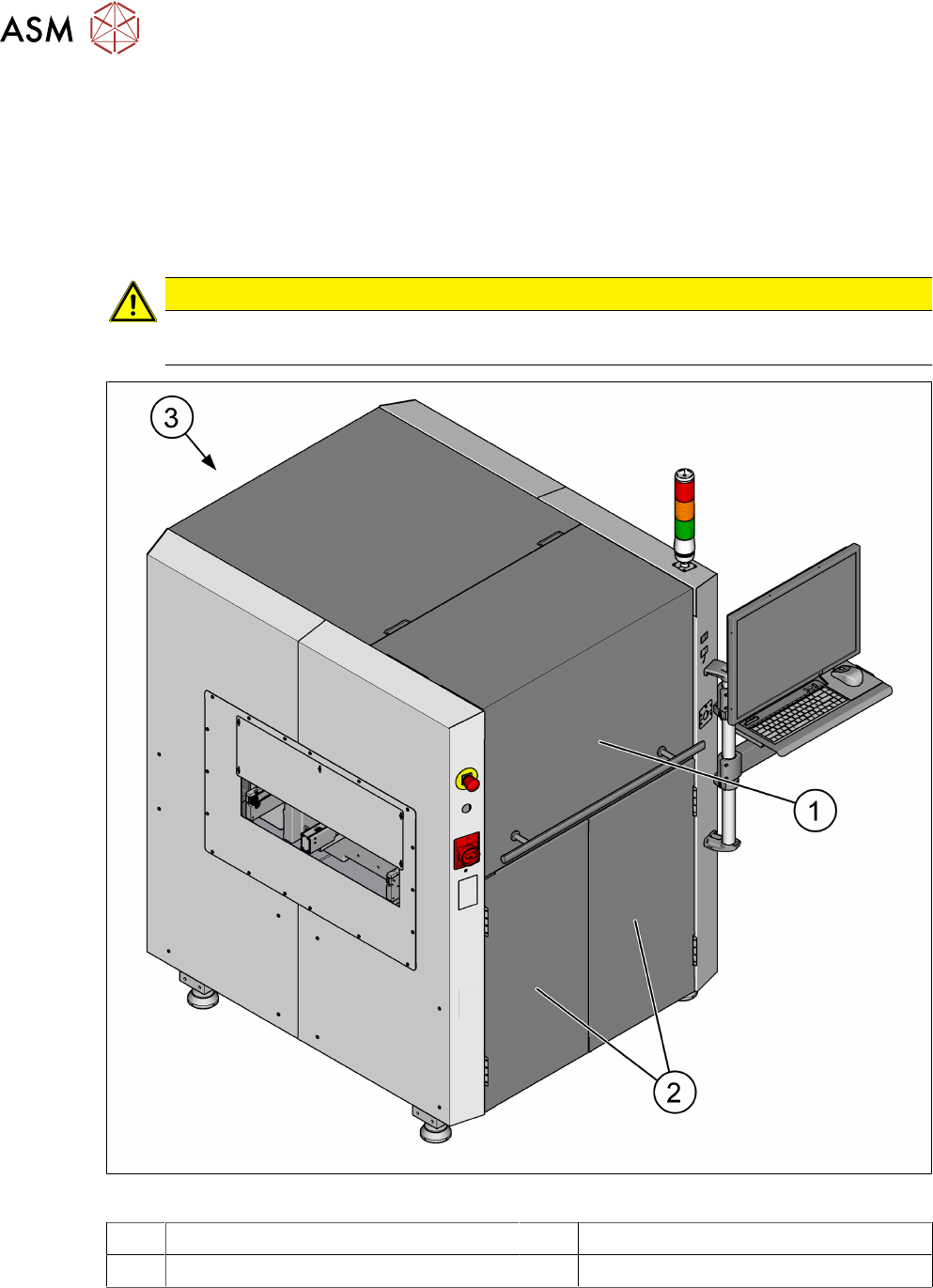 ASM

3

1

2