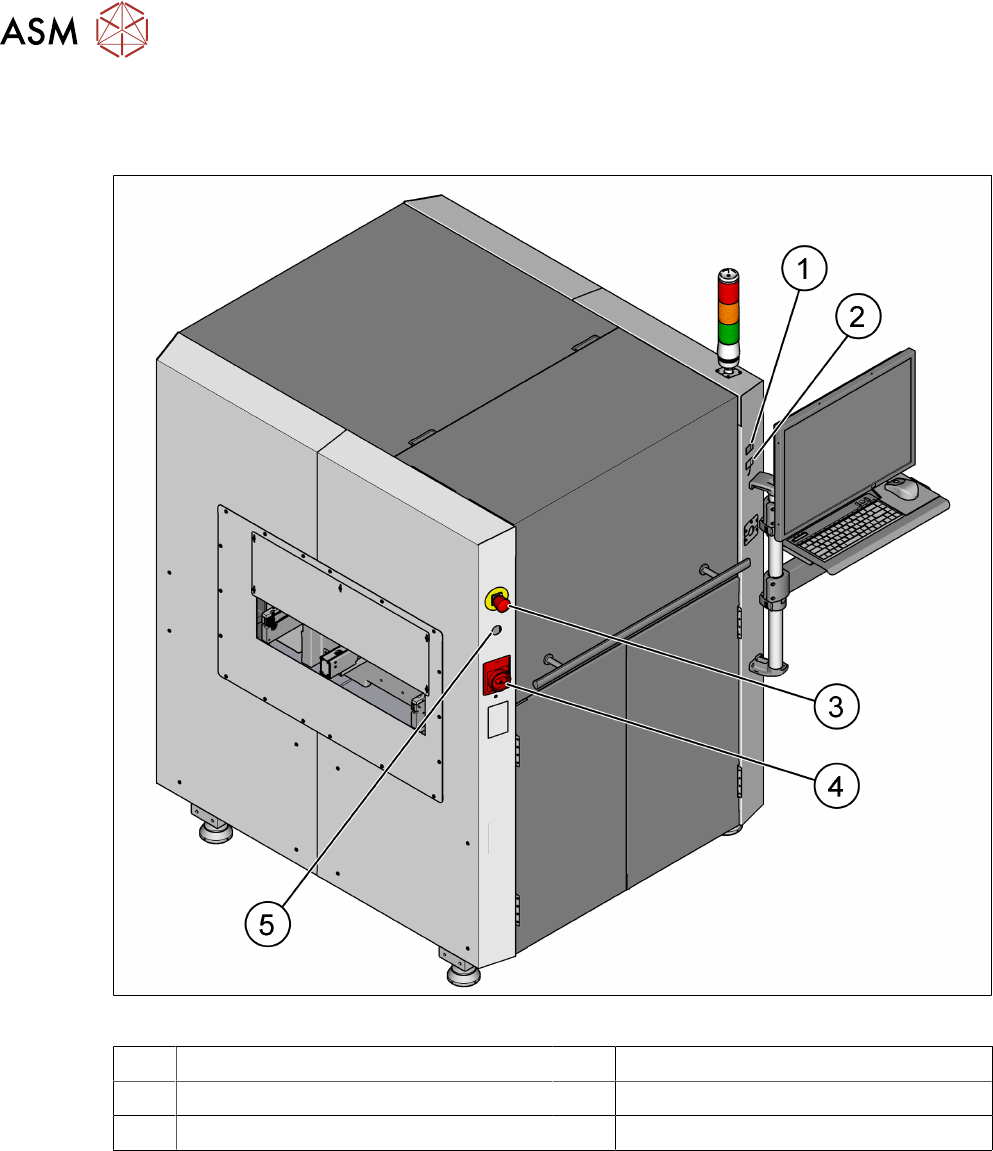 ASM

1
2
3
4
5