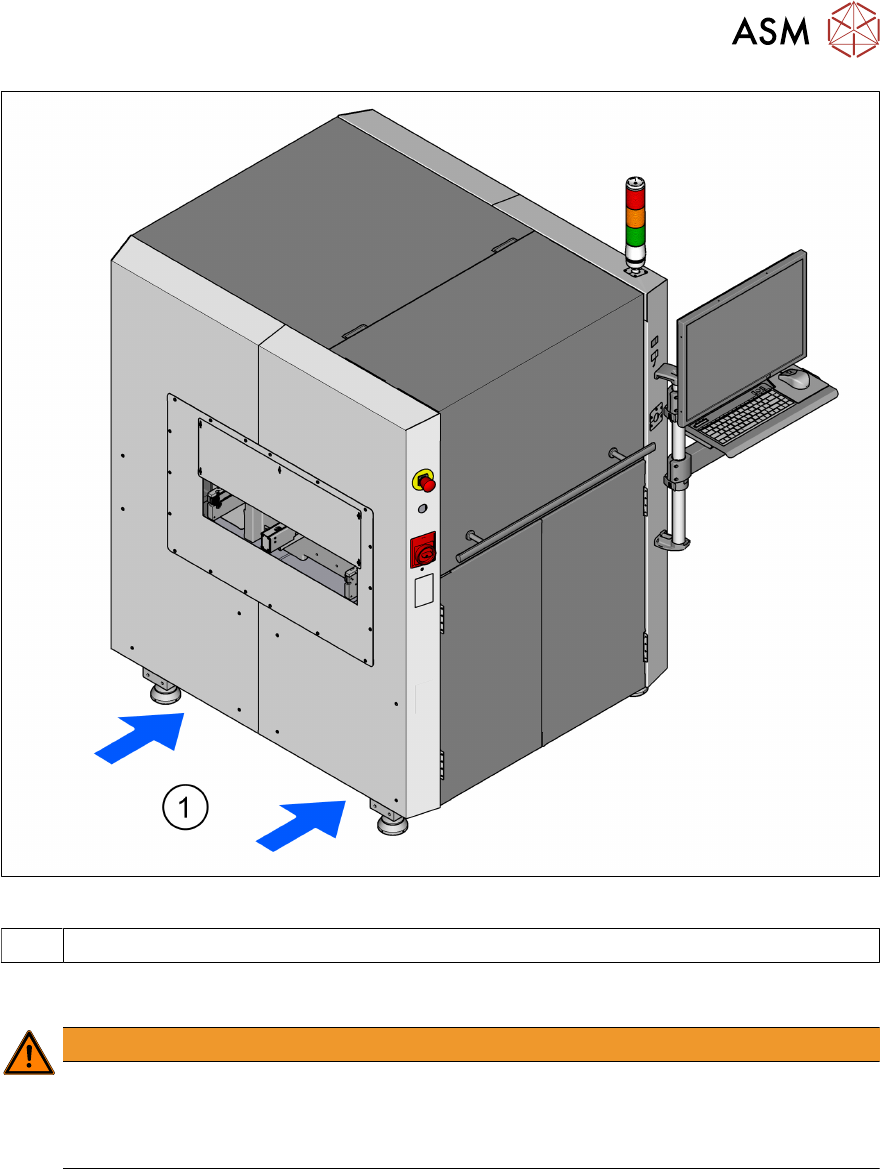 ASM

1