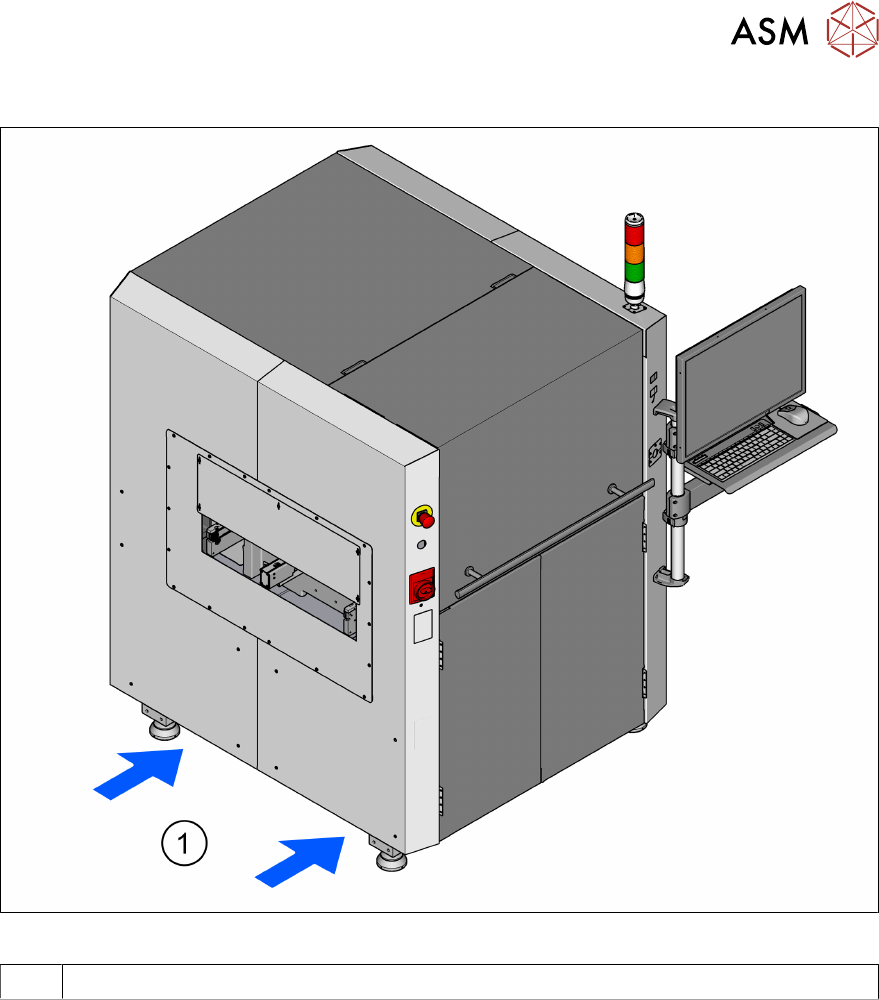 ASM

1