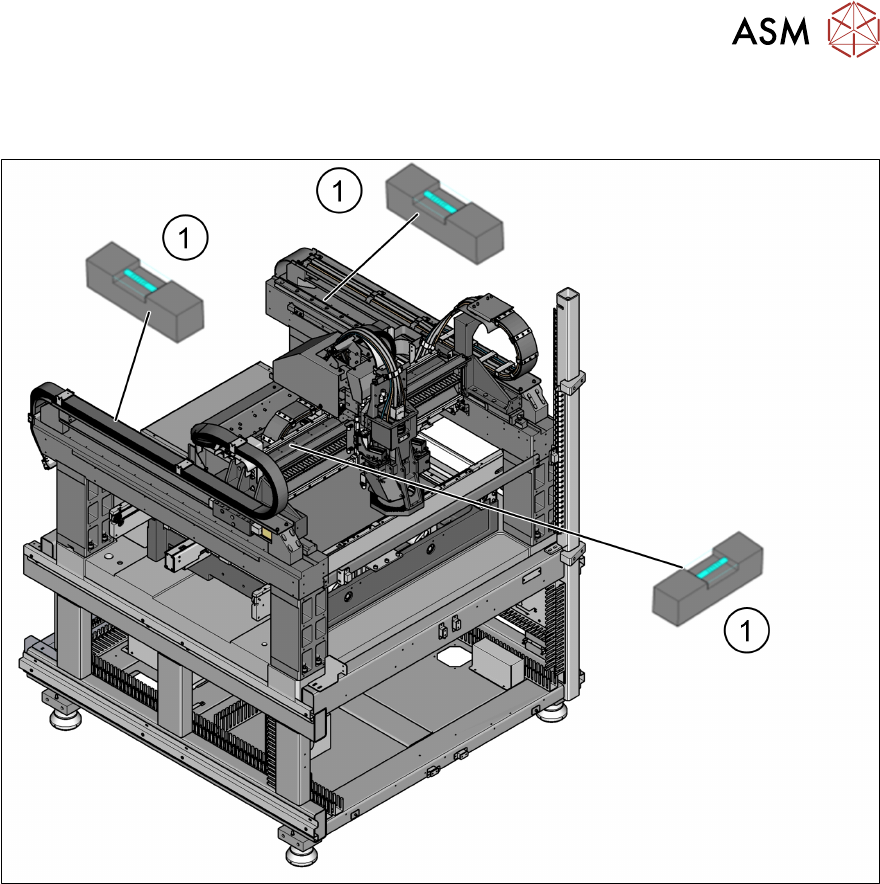 ASM

1

1

1