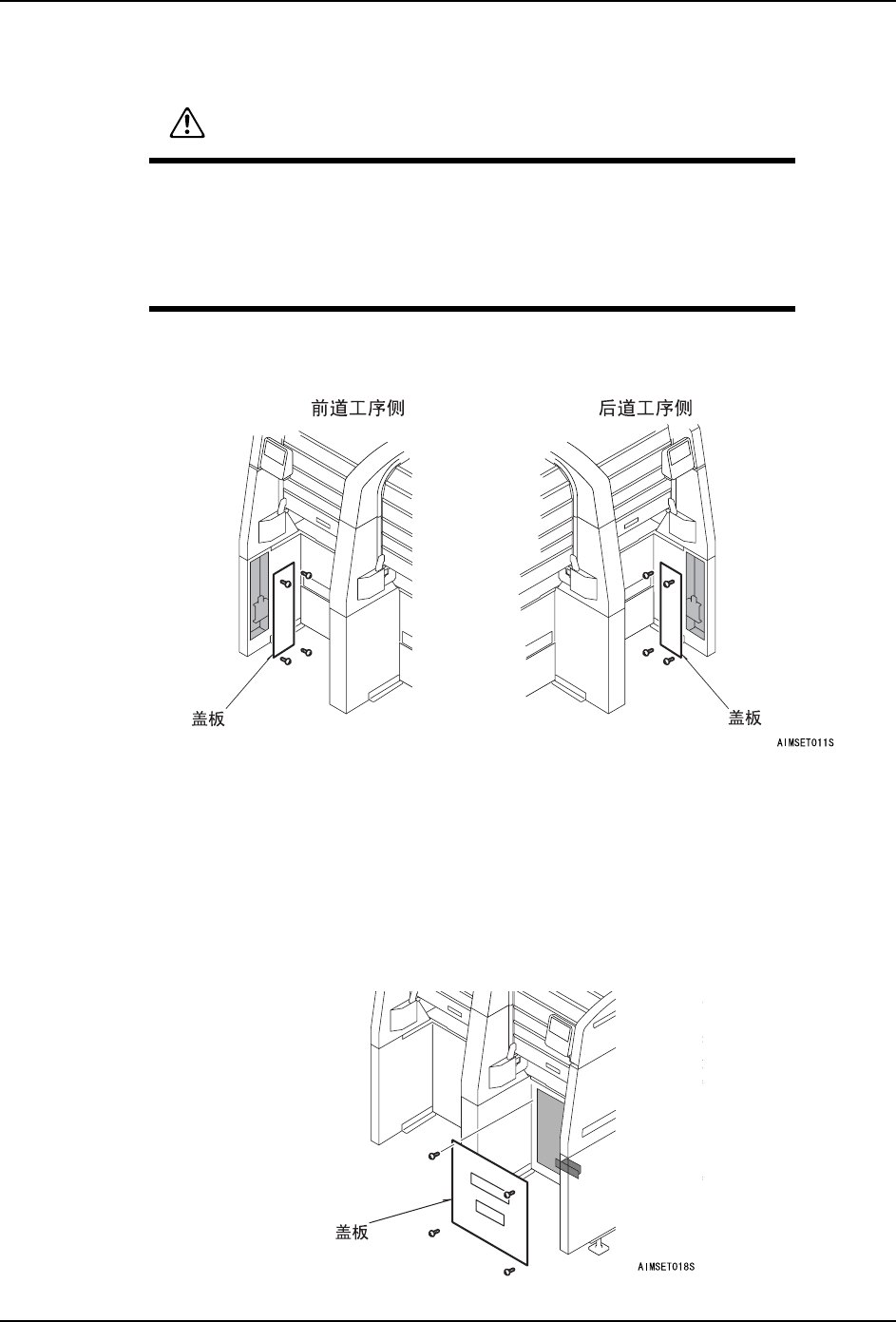 前道工序侧

后道工序侧

盖板

盖板

AIMSET011S

盖板

AIMSET018S