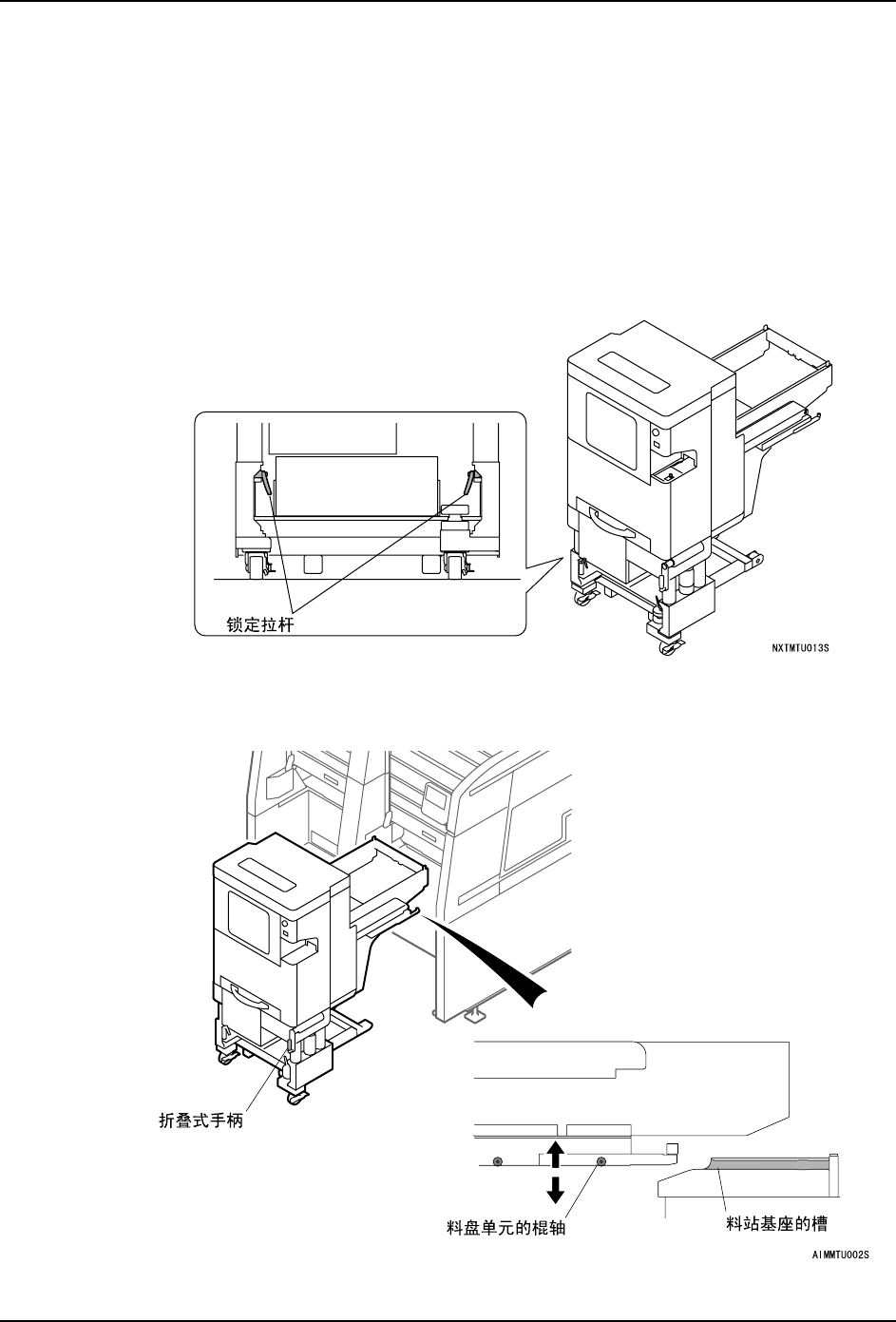 锁定拉杆

NXTMTU013S

折叠式手柄

料盘单元的棍轴

料站基座的槽

AIMMTU002S