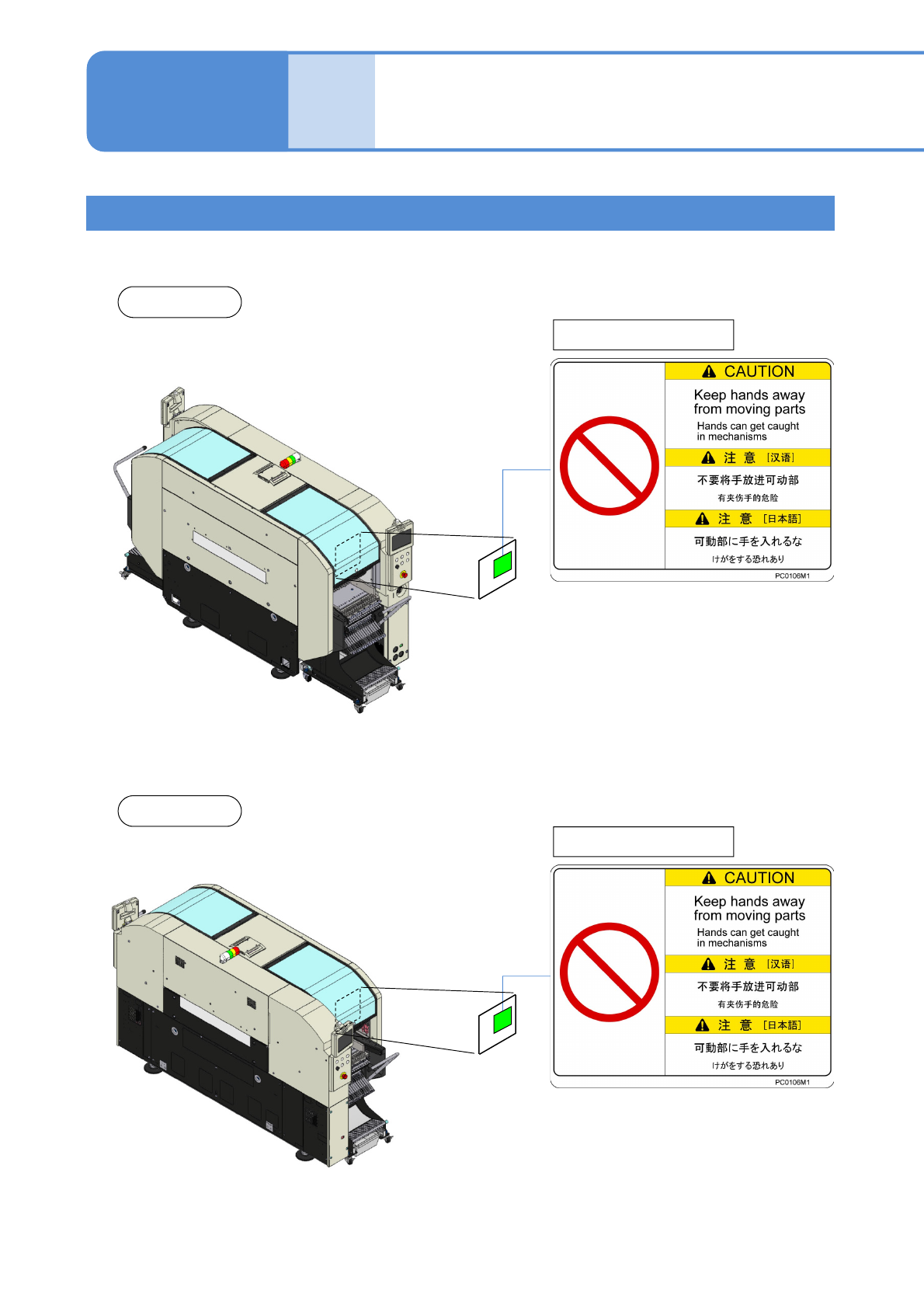 CAUTION

Keep hands away from moving parts

Hands can get caught in mechanisms

注 意 [汉语]

不要将手放进可动部

有夹伤手的危险

注 意 [日本語]

可動部に手を入れるな

けがをする恐れあり

PC0106M1

CAUTION

Keep hands away from moving parts

Hands can get caught in mechanisms

注 意 [汉语]

不要将手放进可动部

有夹伤手的危险

注 意 [日本語]

可動部に手を入れるな

けがをする恐れあり

PC0106M1