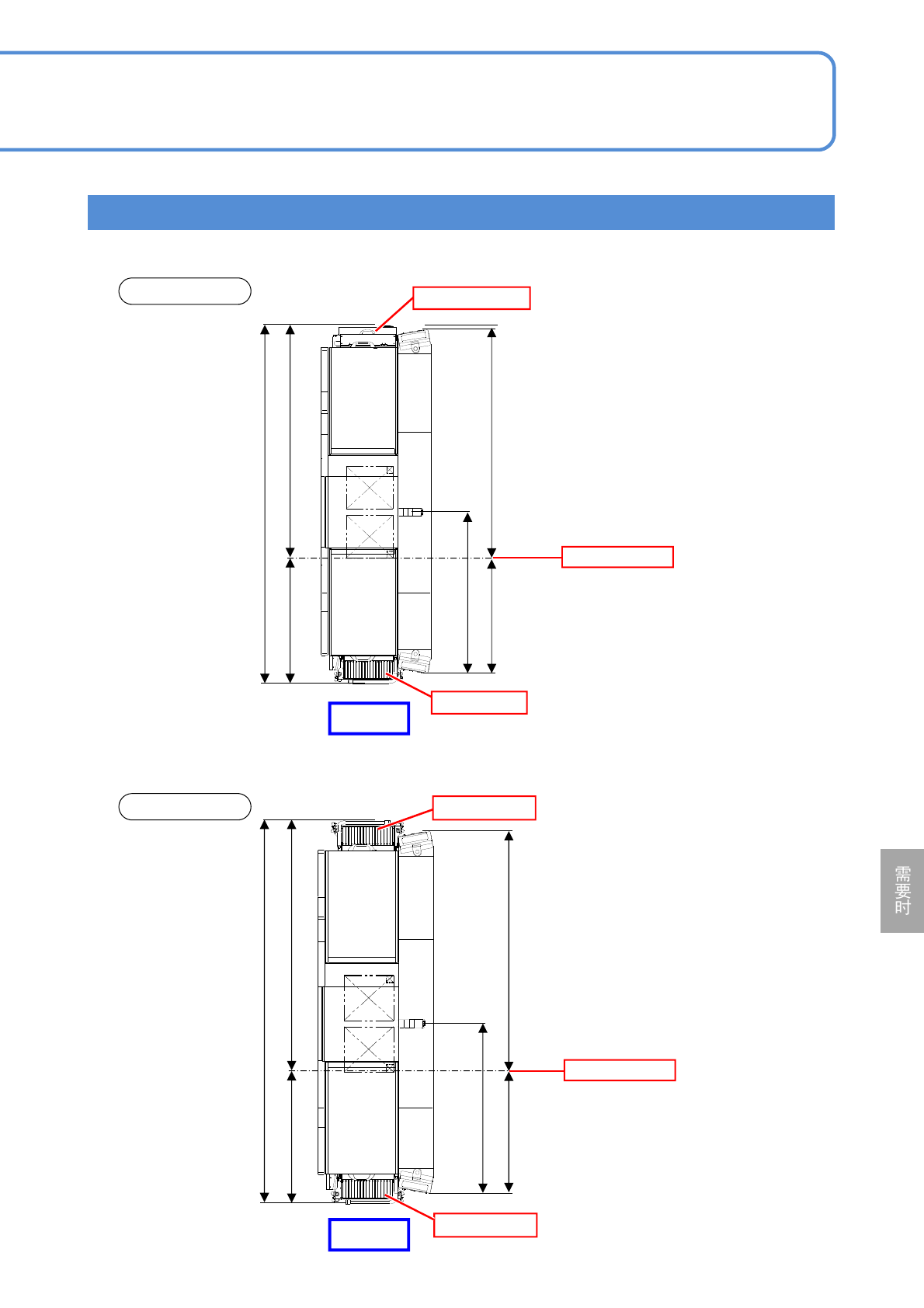 需要时