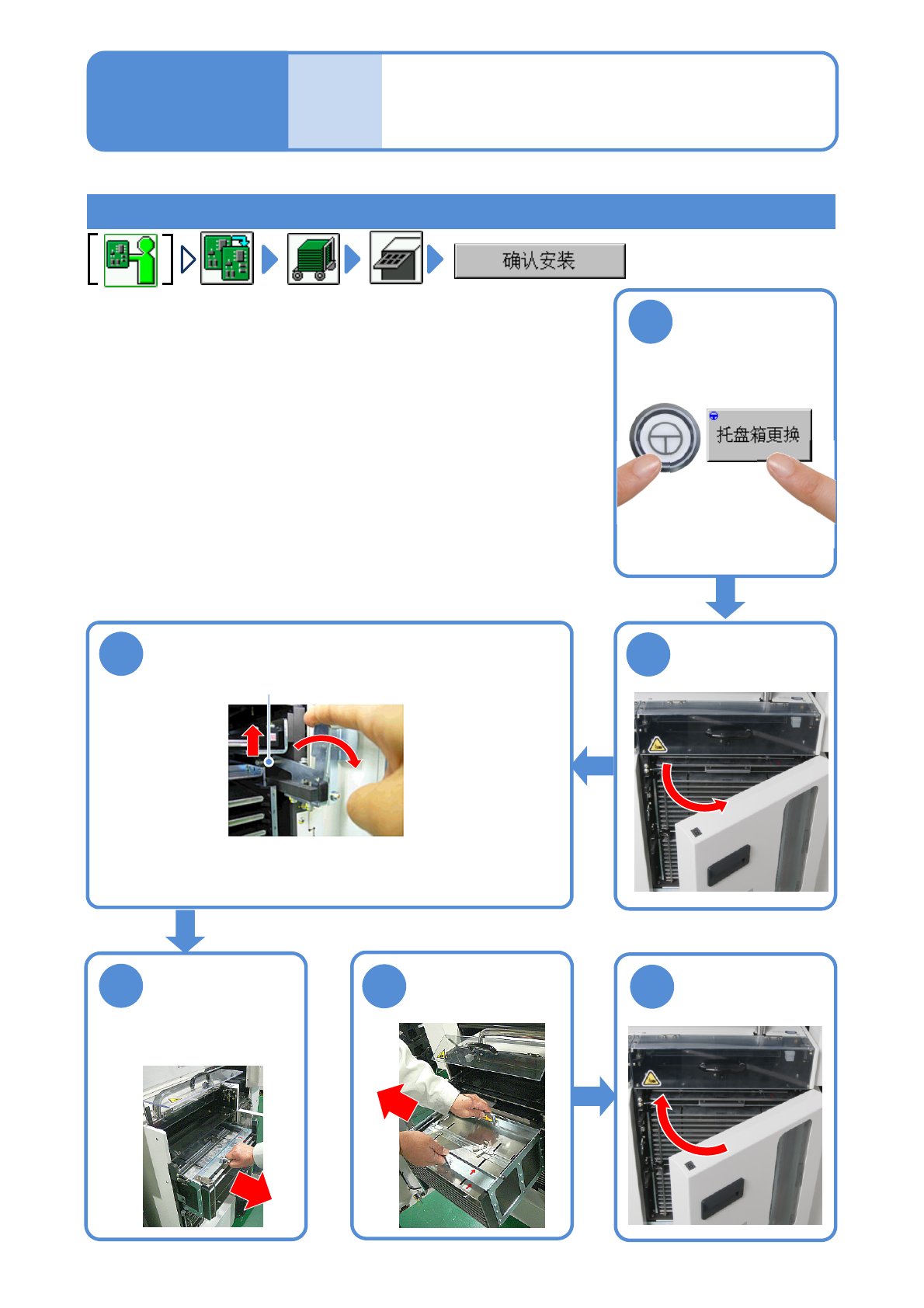 确认安装

托盘箱更换