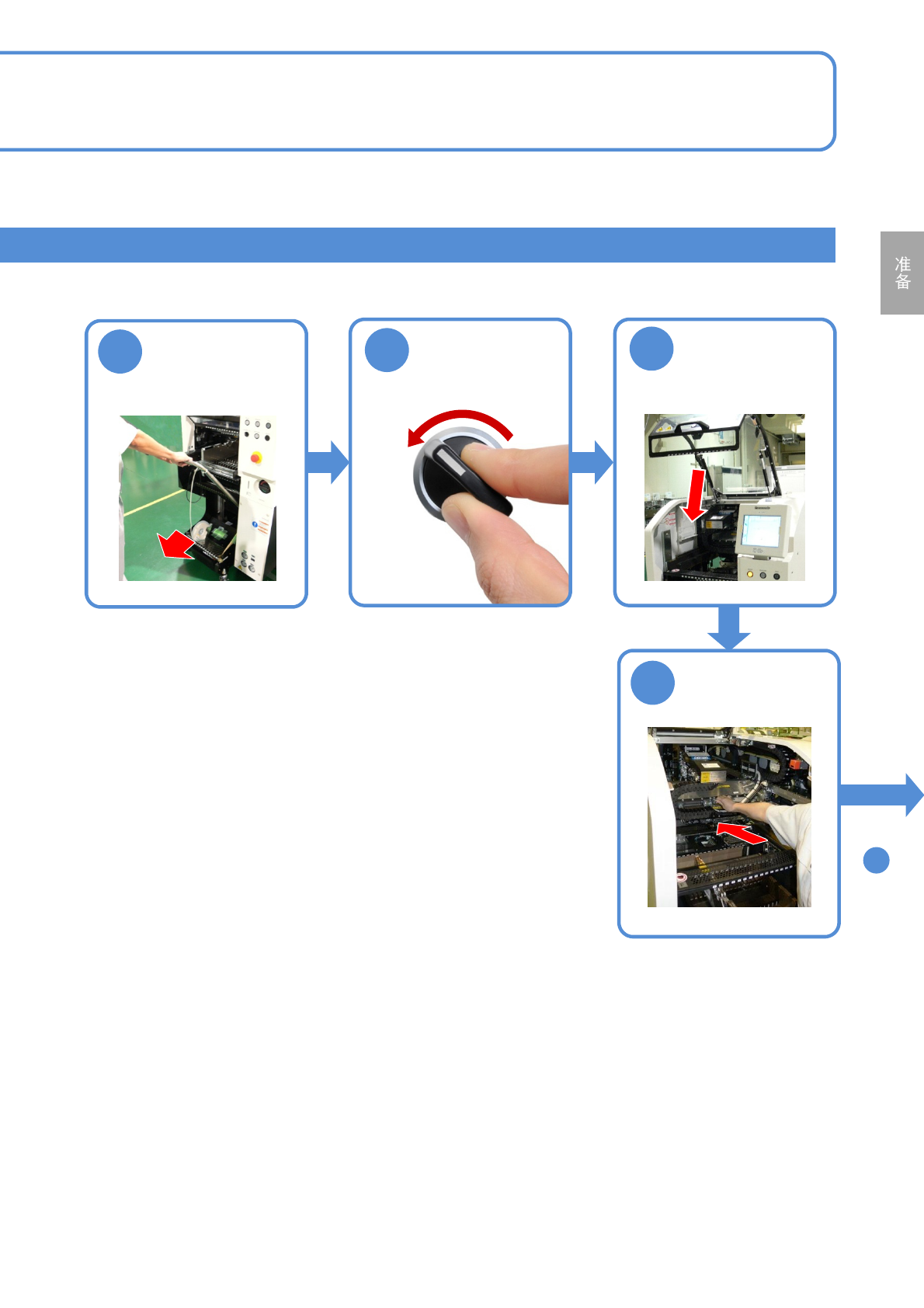 准备