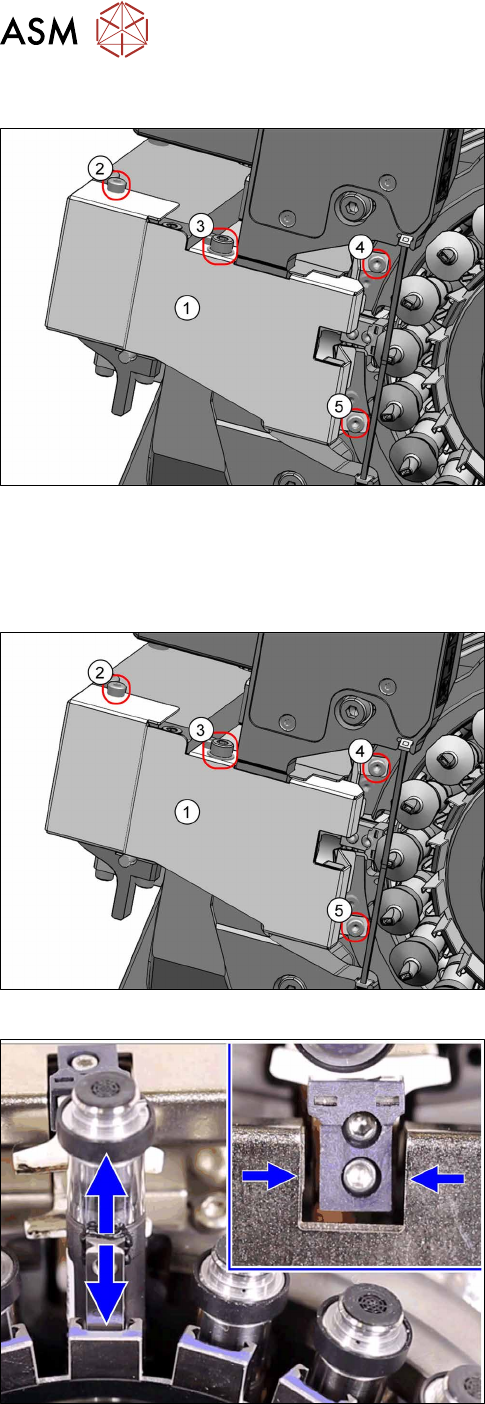 ASM

2
3
4
1
5

2
3
4
1
5