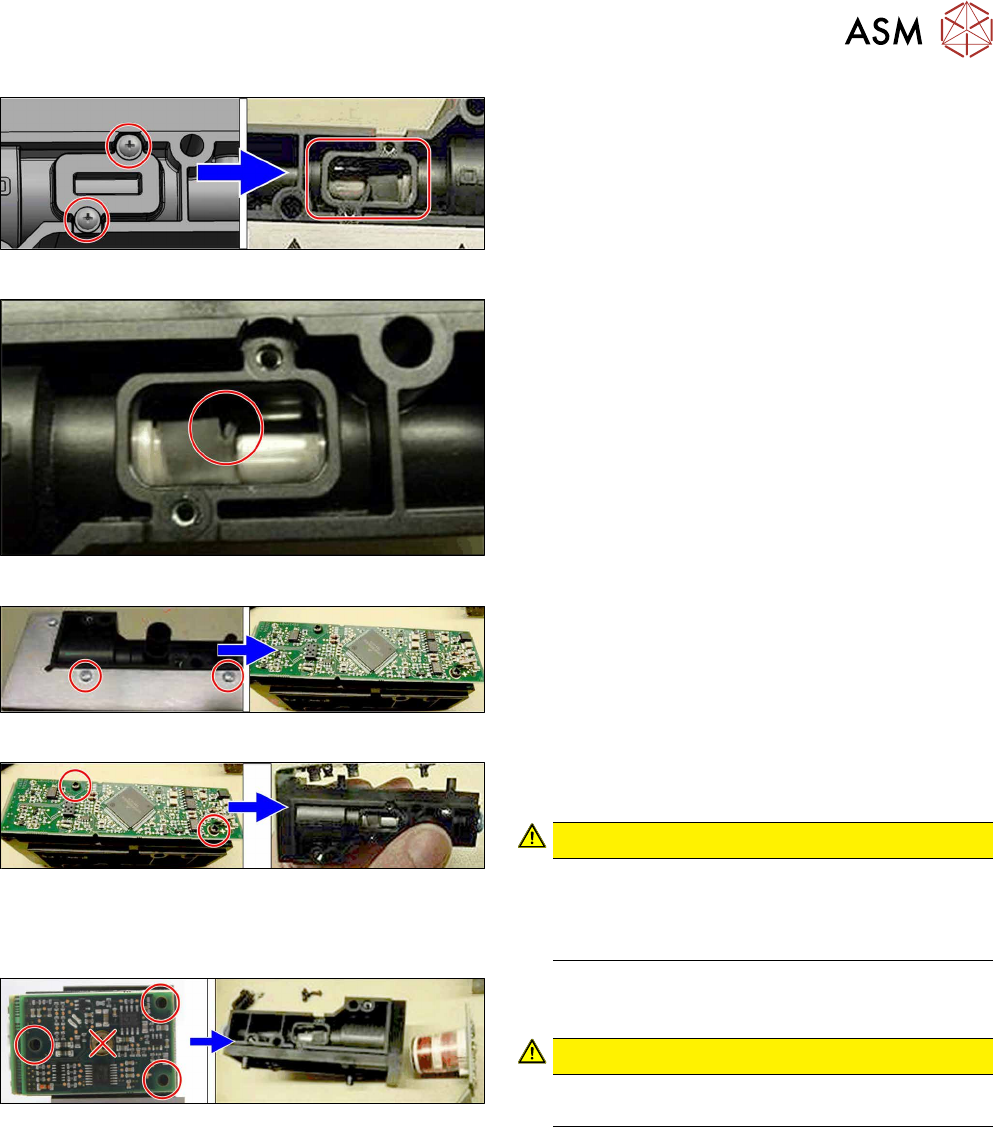 ASM