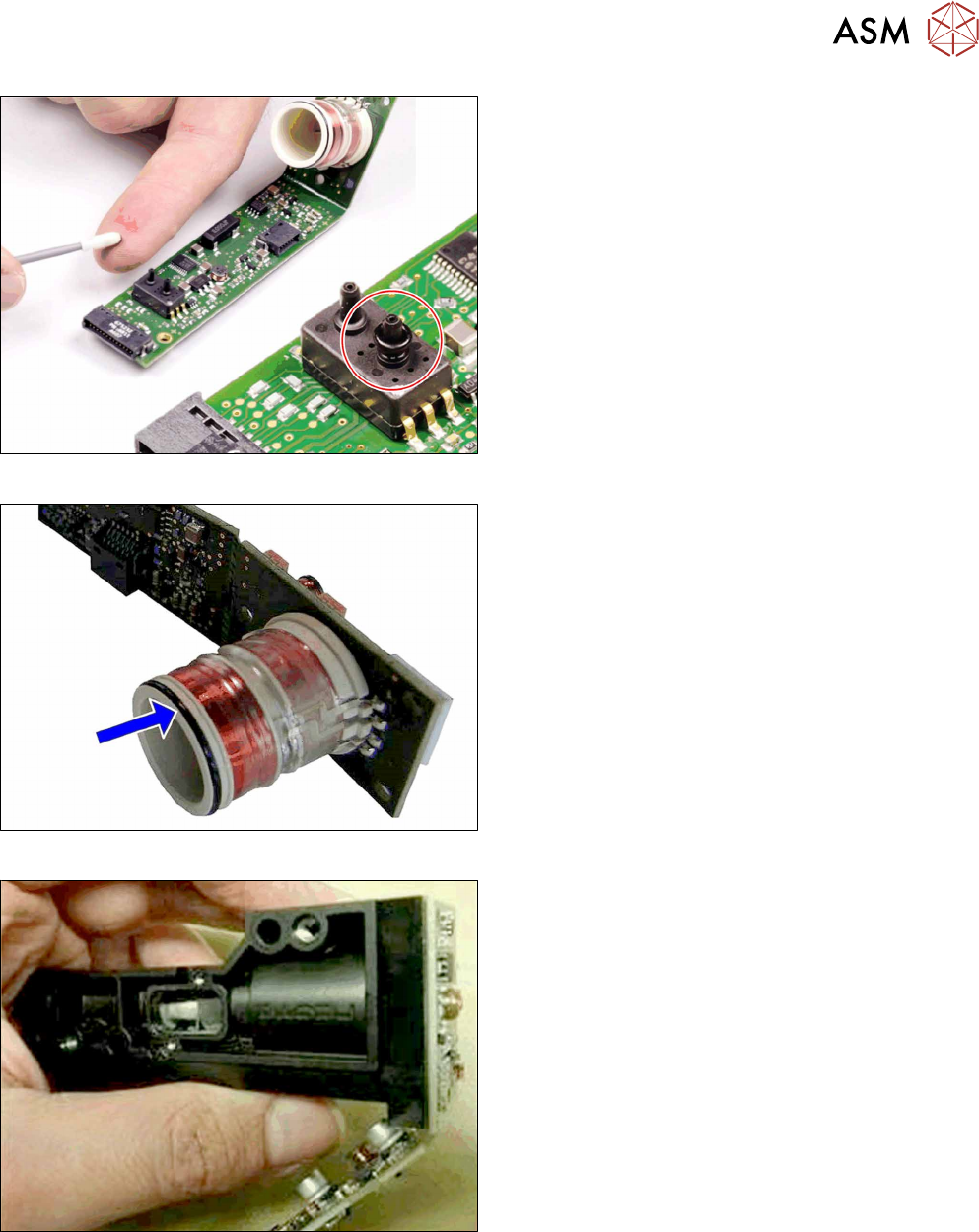 ASM