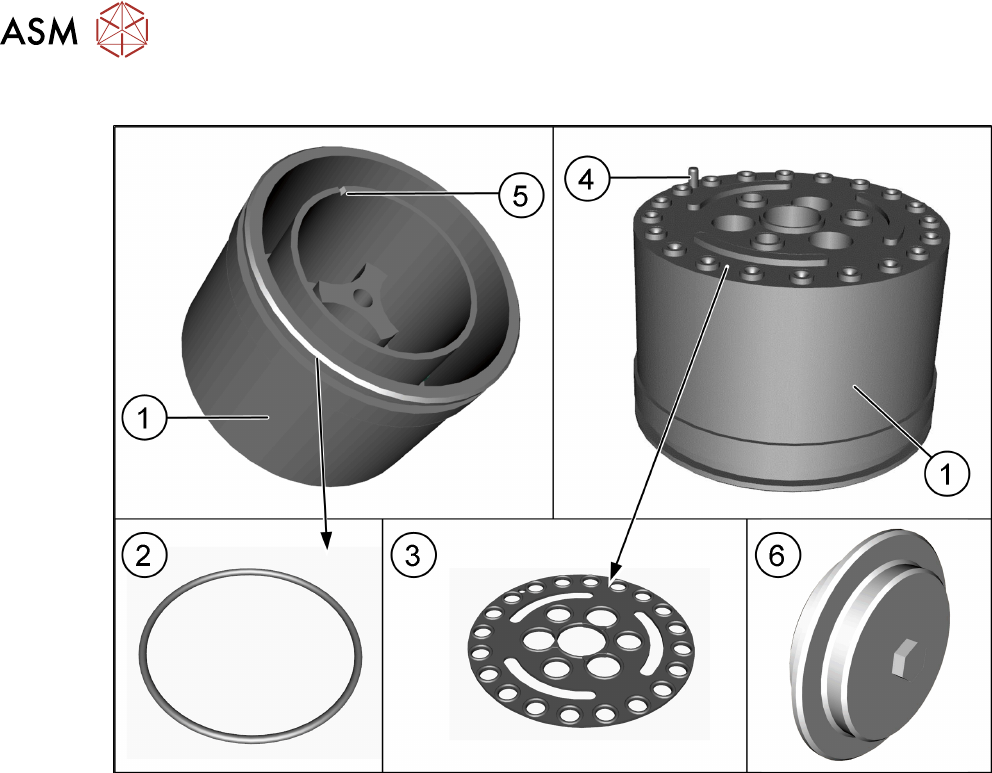 ASM

5
4
1
1
2
3
6