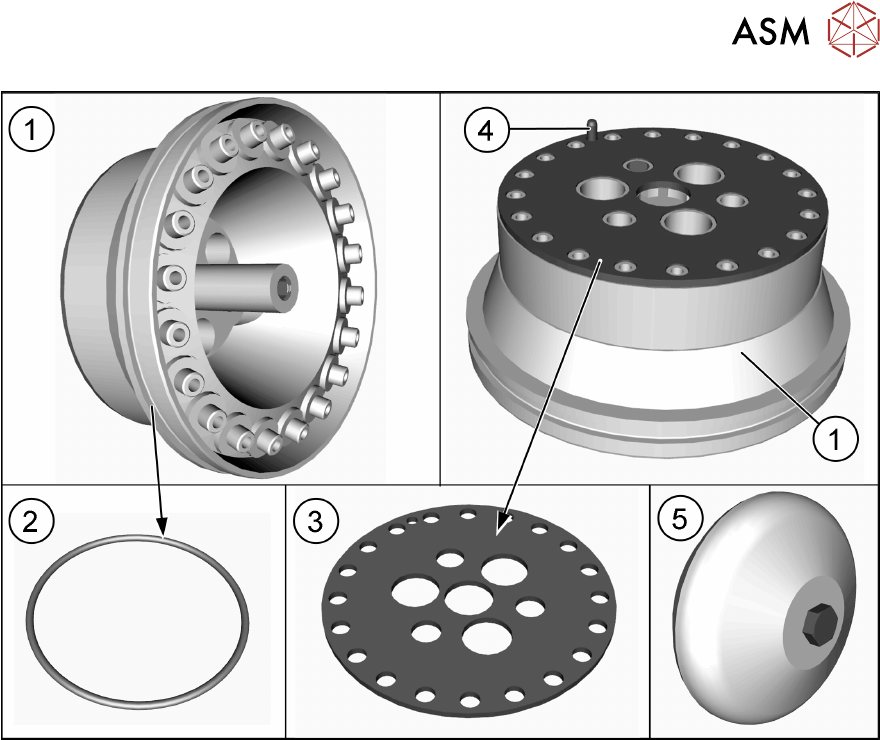 ASM

1

4

1

2

3

5