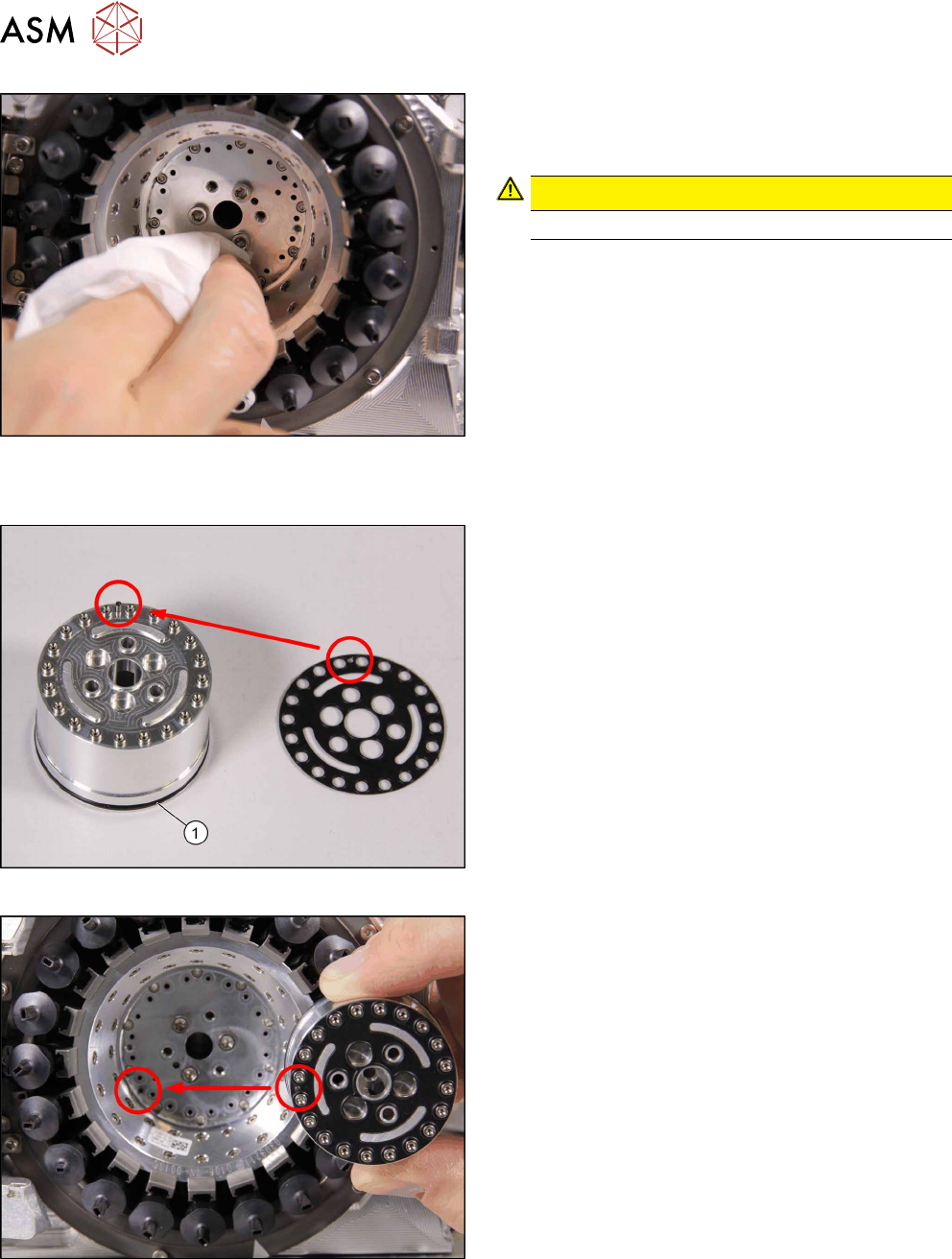 ASM

1