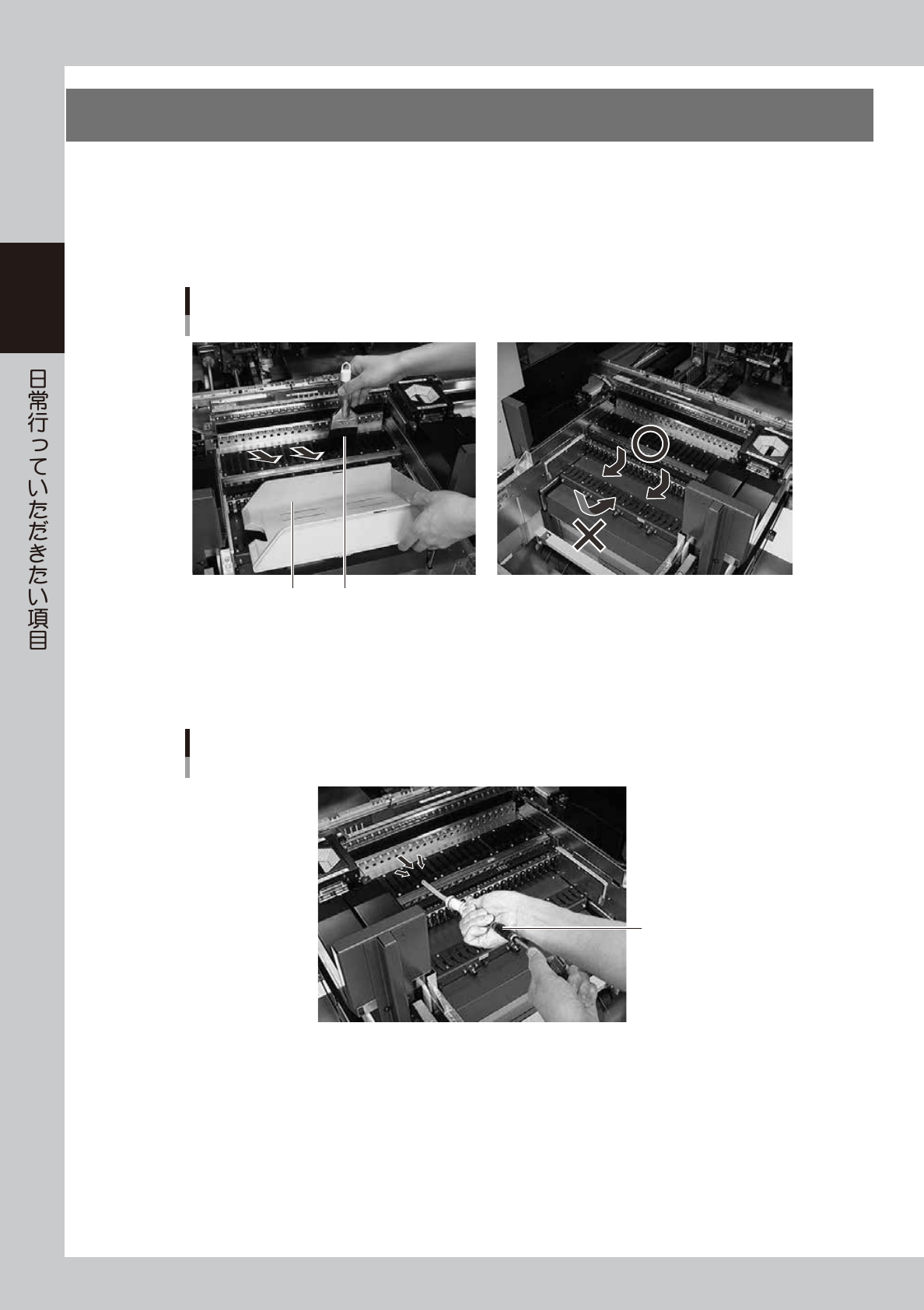 日常行っていただきたい項目