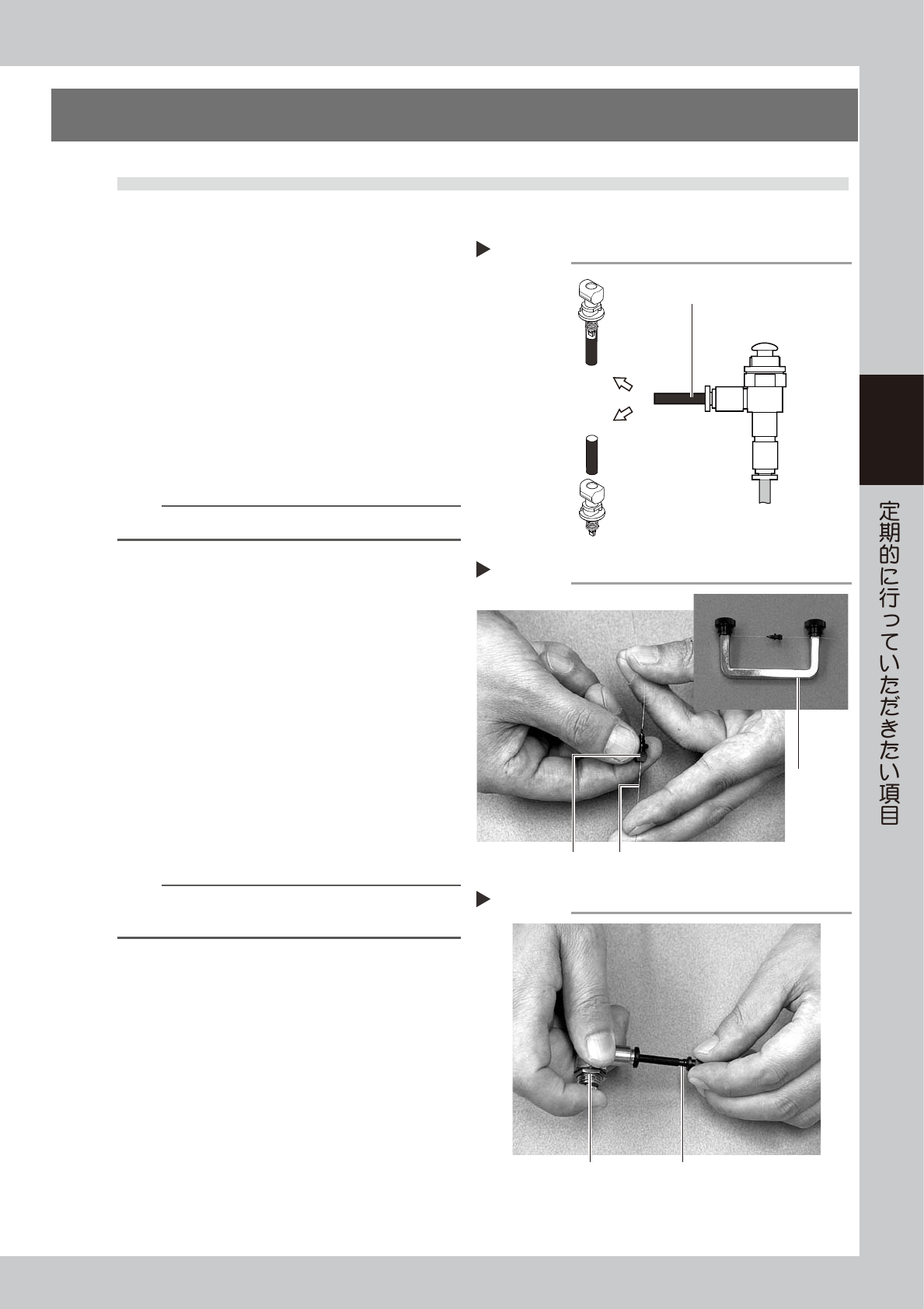 定期的に行っていただきたい項目