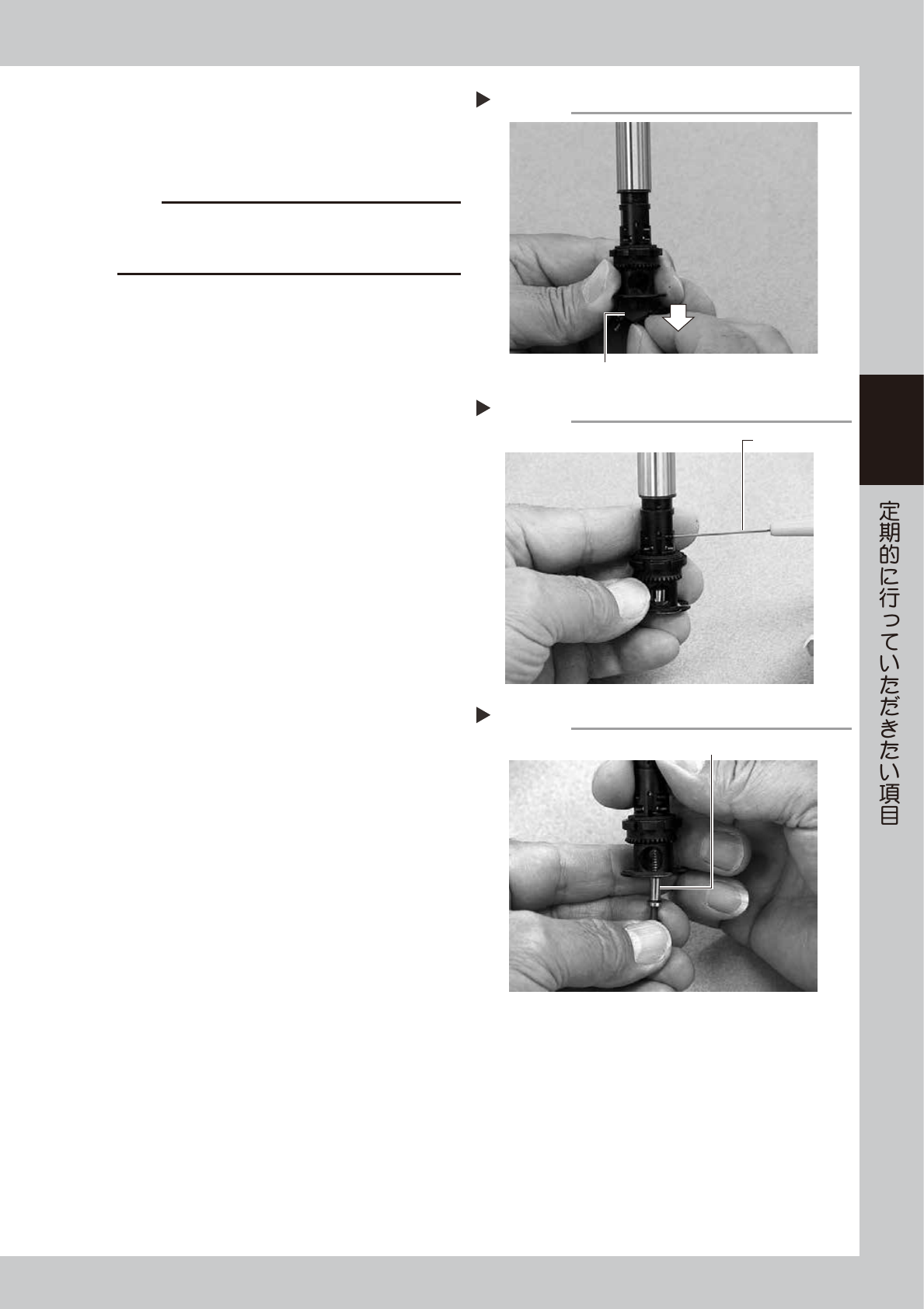 定期的に行っていただきたい項目