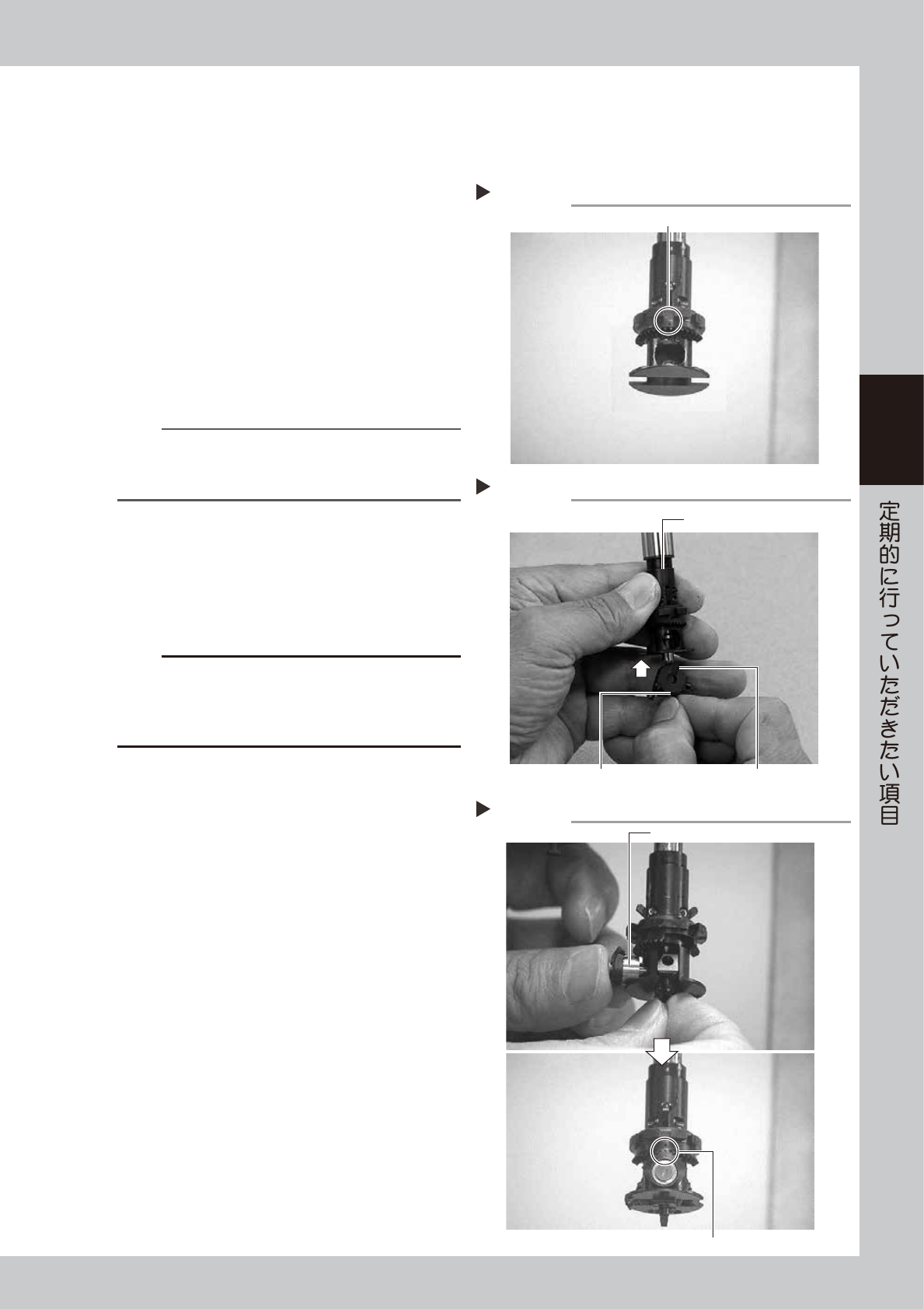 定期的に行っていただきたい項目