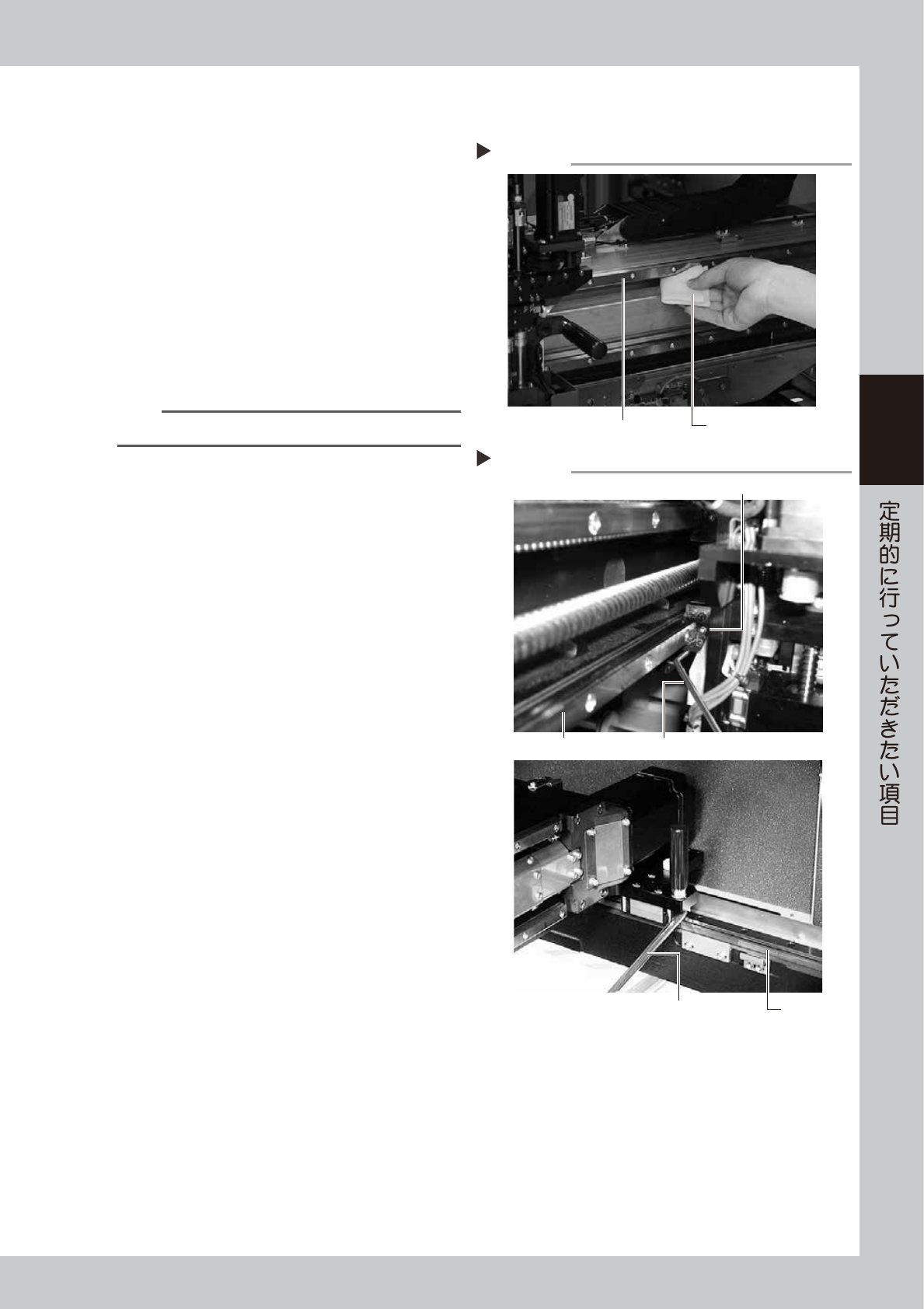 定期的に行っていただきたい項目