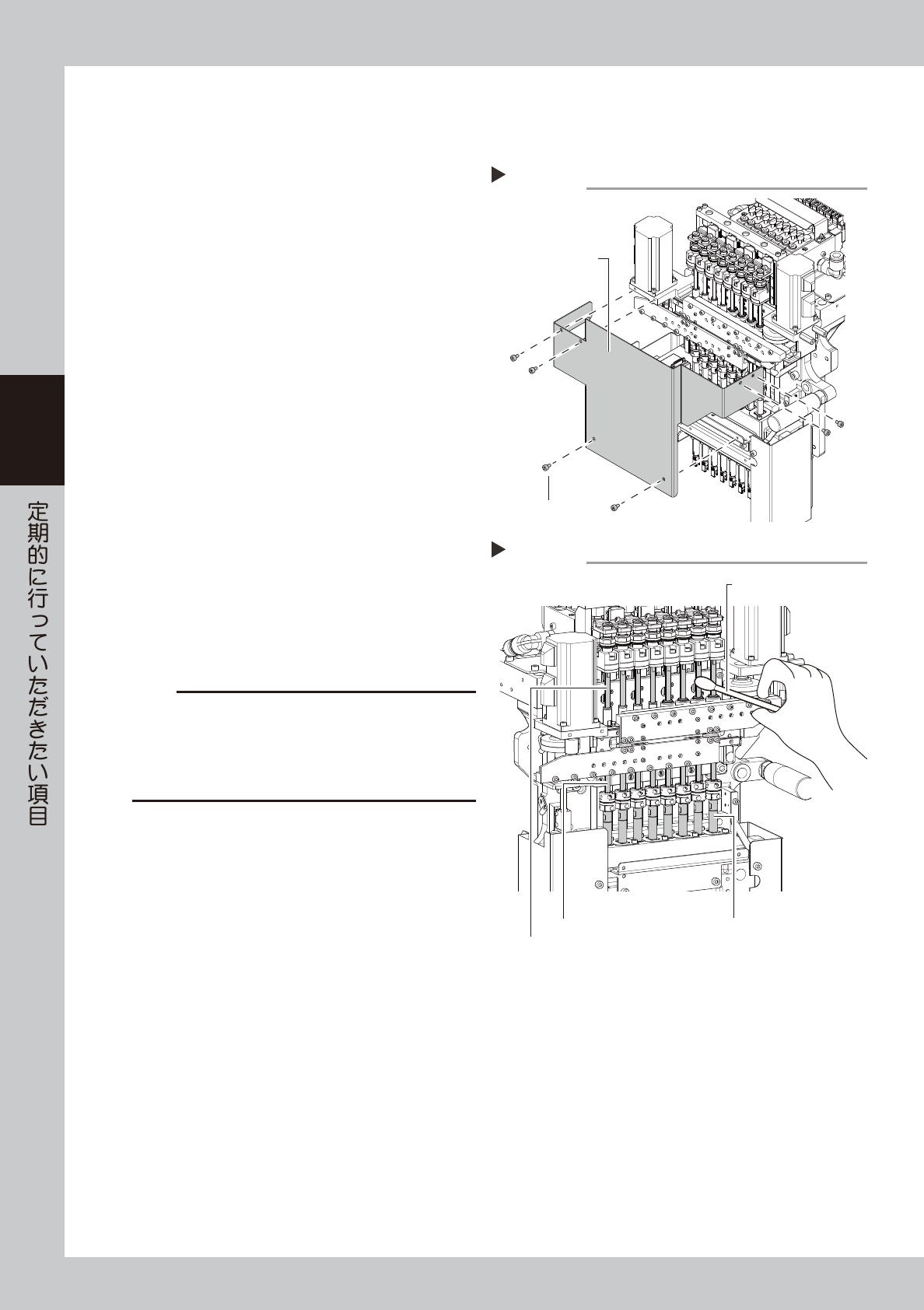 定期的に行っていただきたい項目