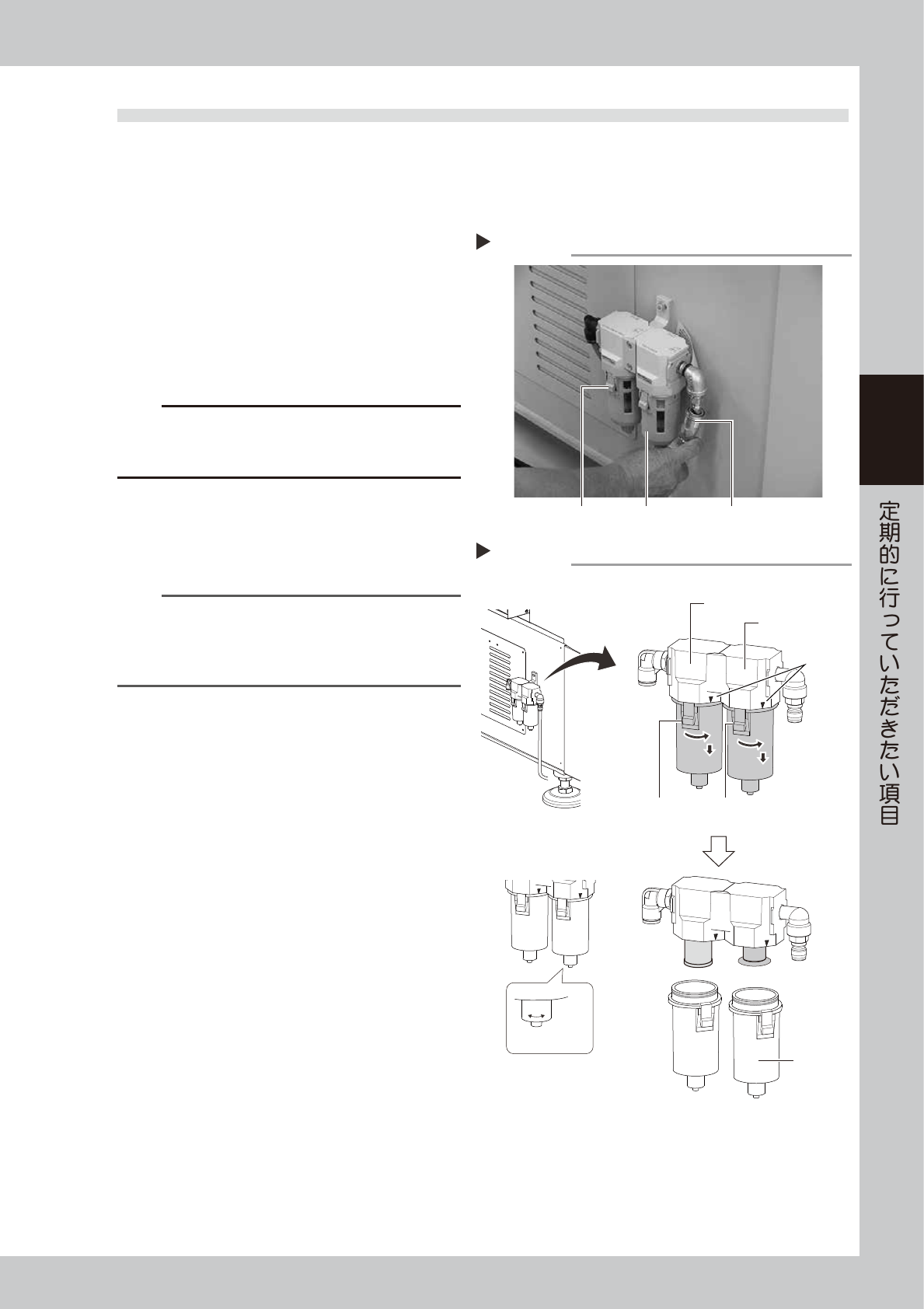 定期的に行っていただきたい項目