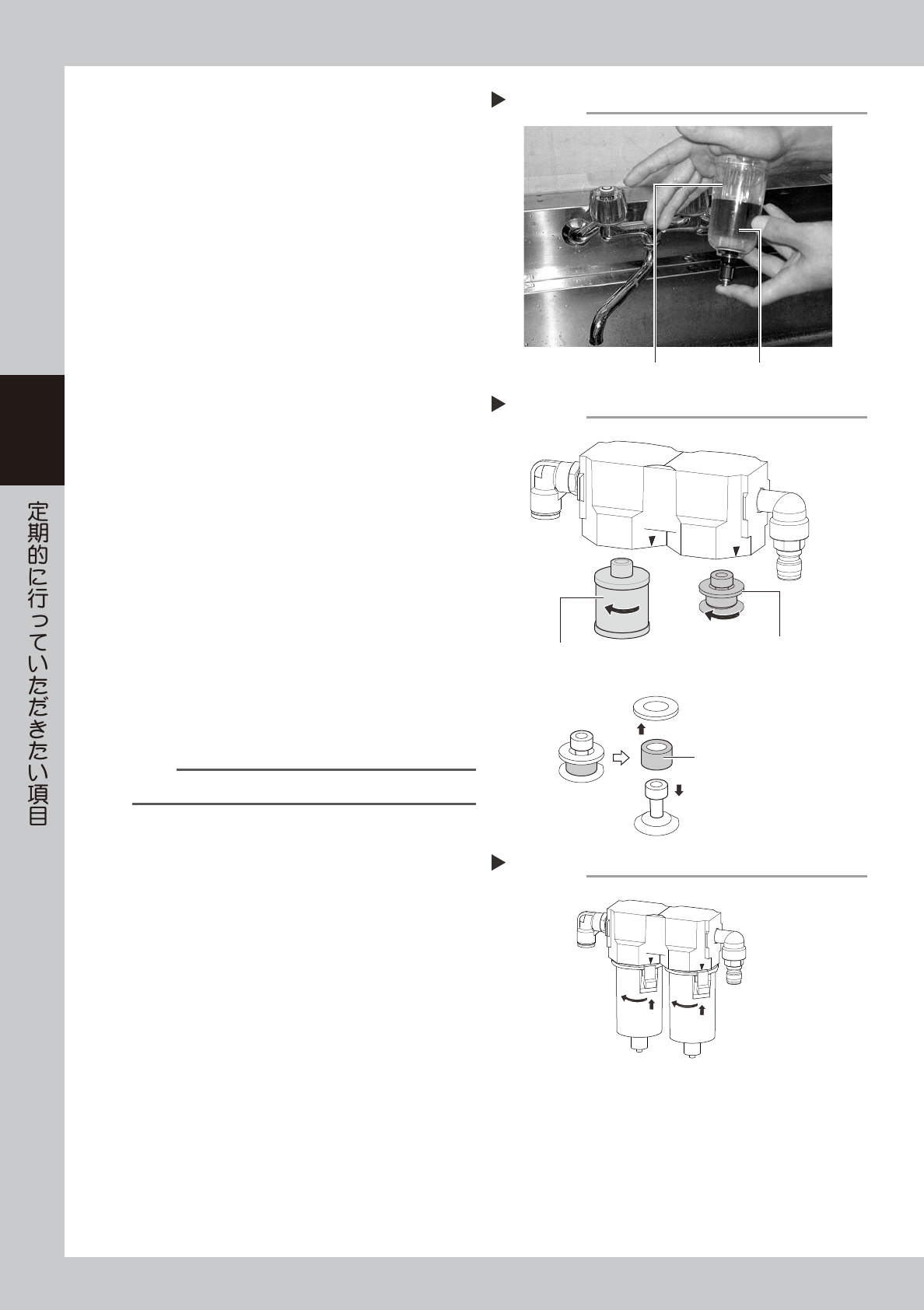 定期的に行っていただきたい項目