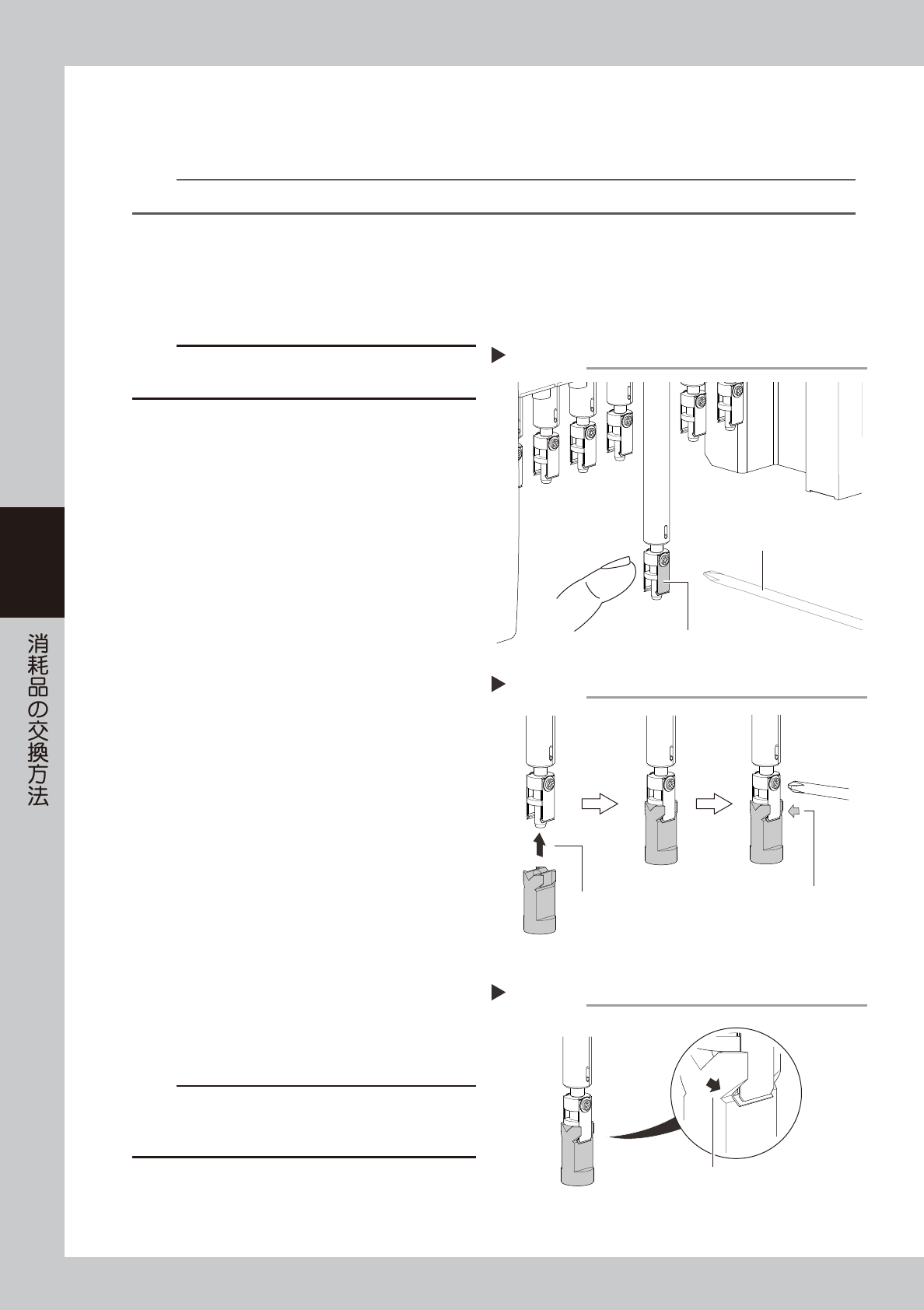 消耗品の交換方法