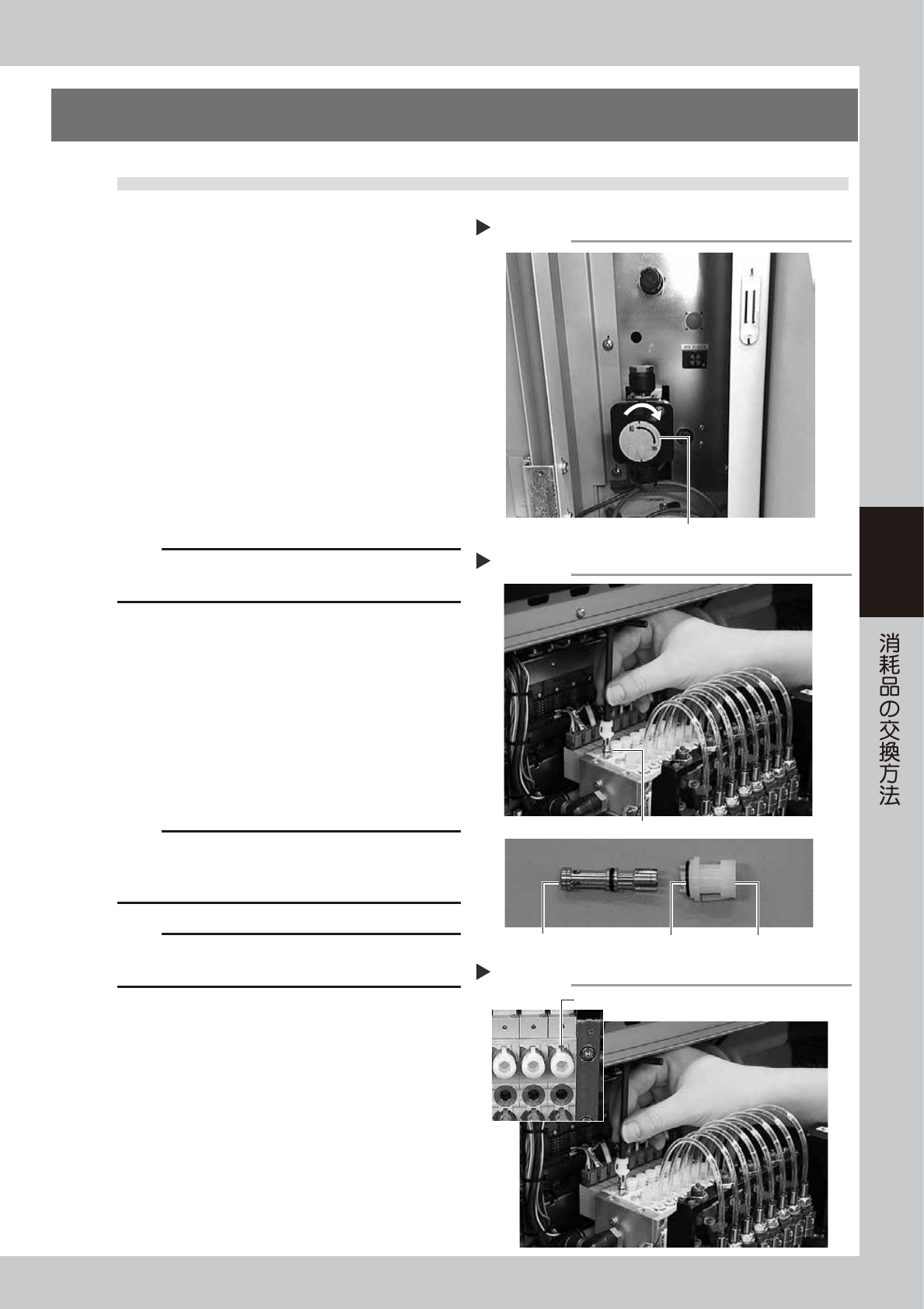 消耗品の交換方法