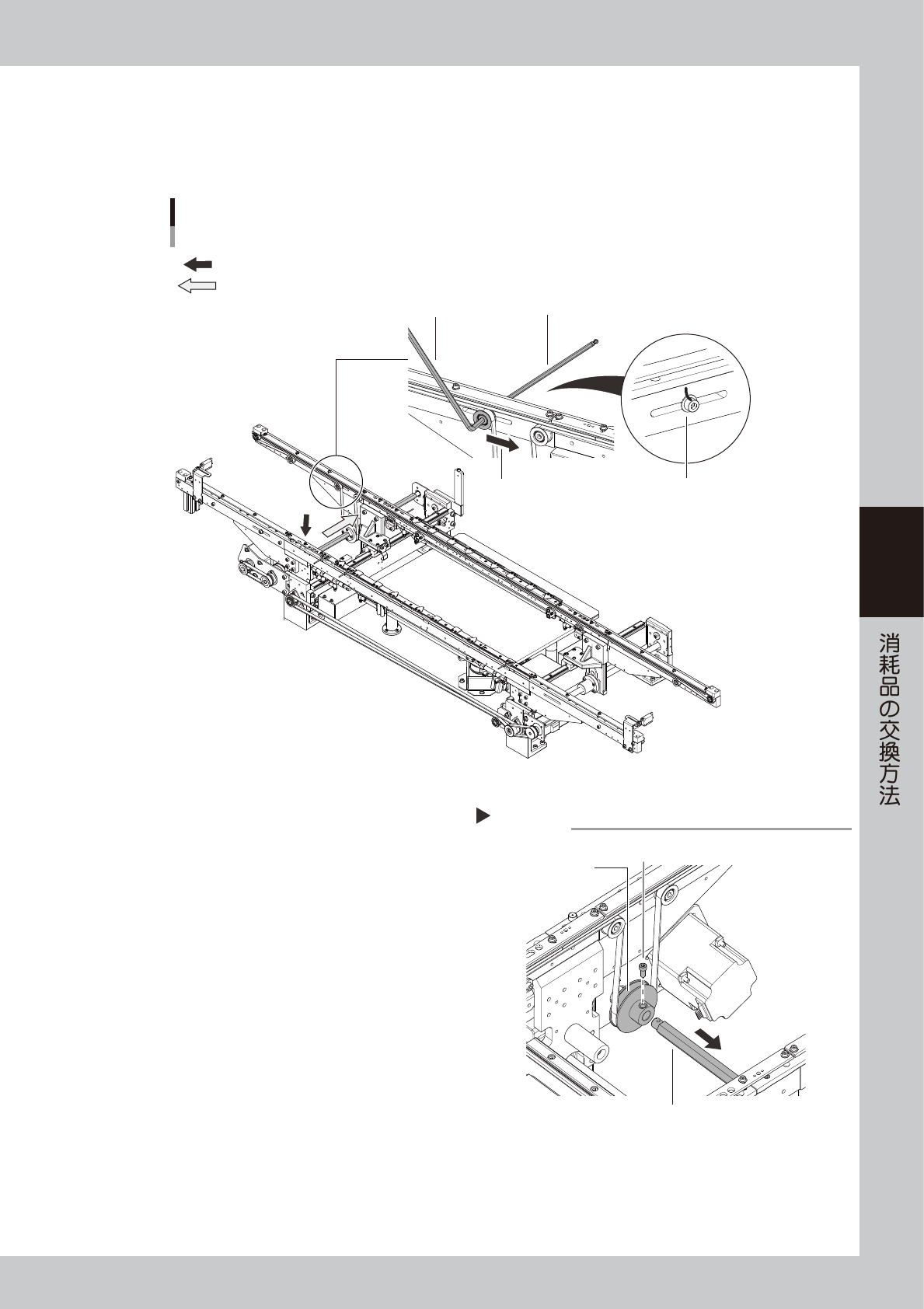 消耗品の交換方法