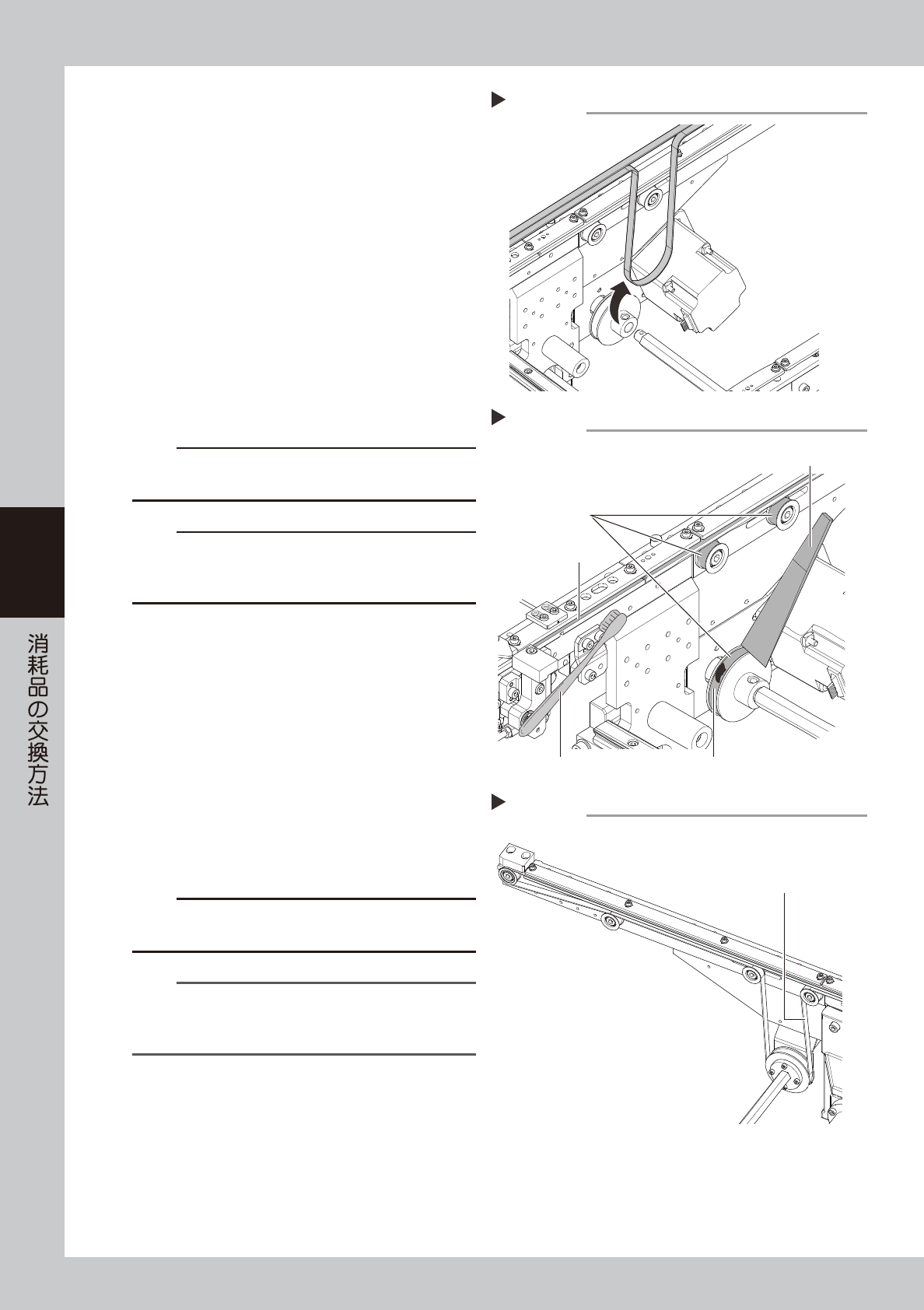 消耗品の交換方法