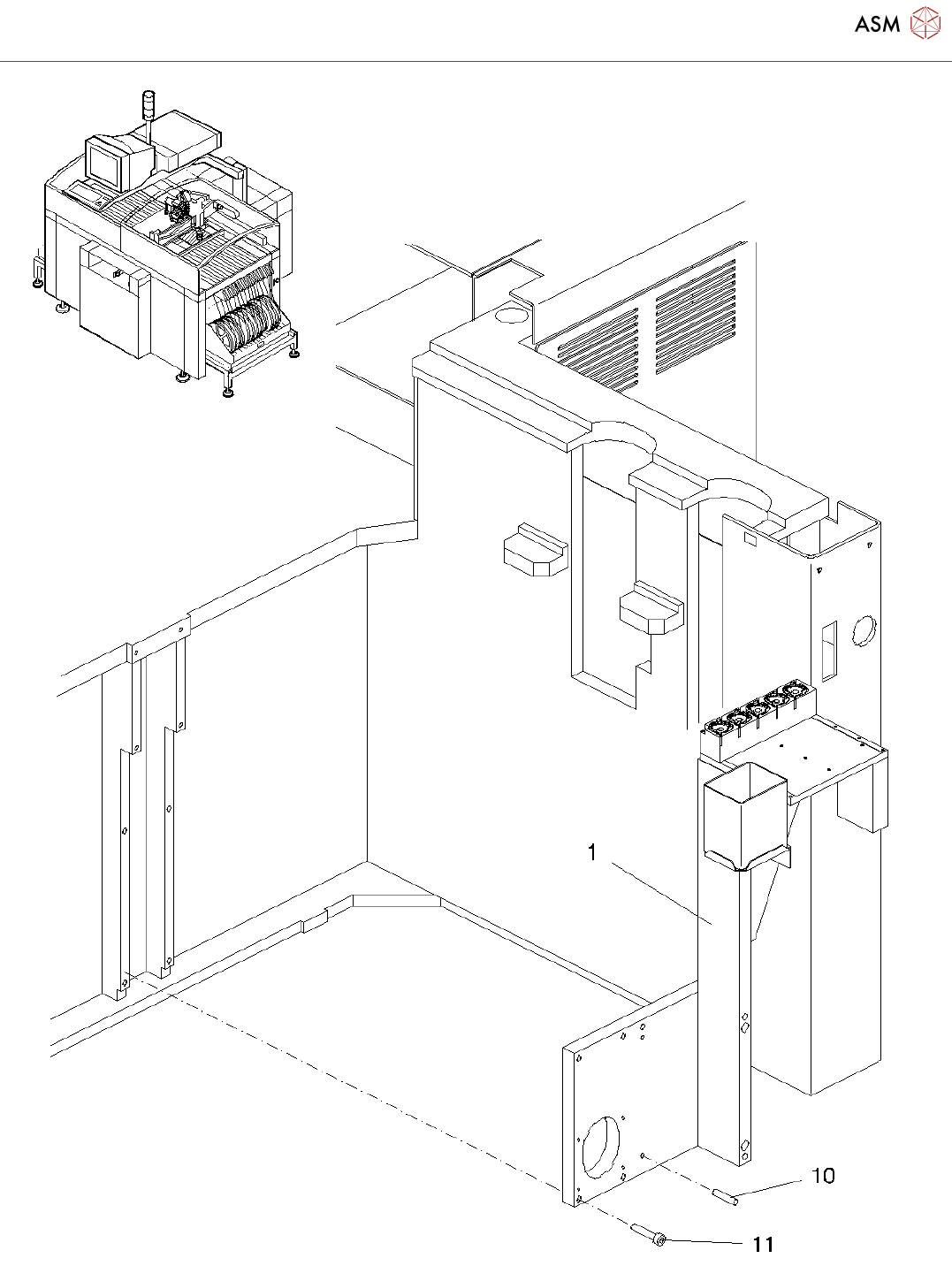 ASM

1

10

11