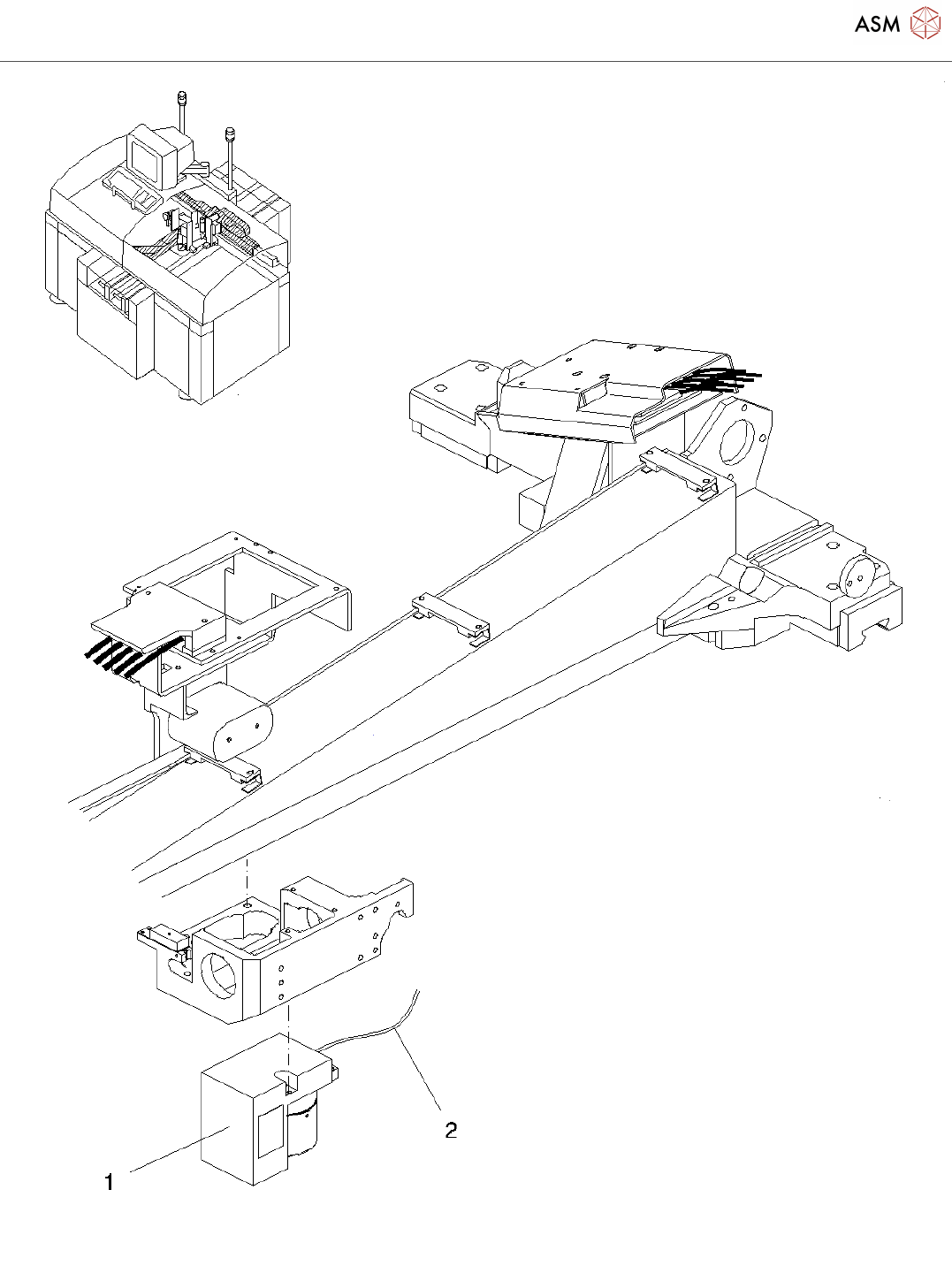 ASM

2

1