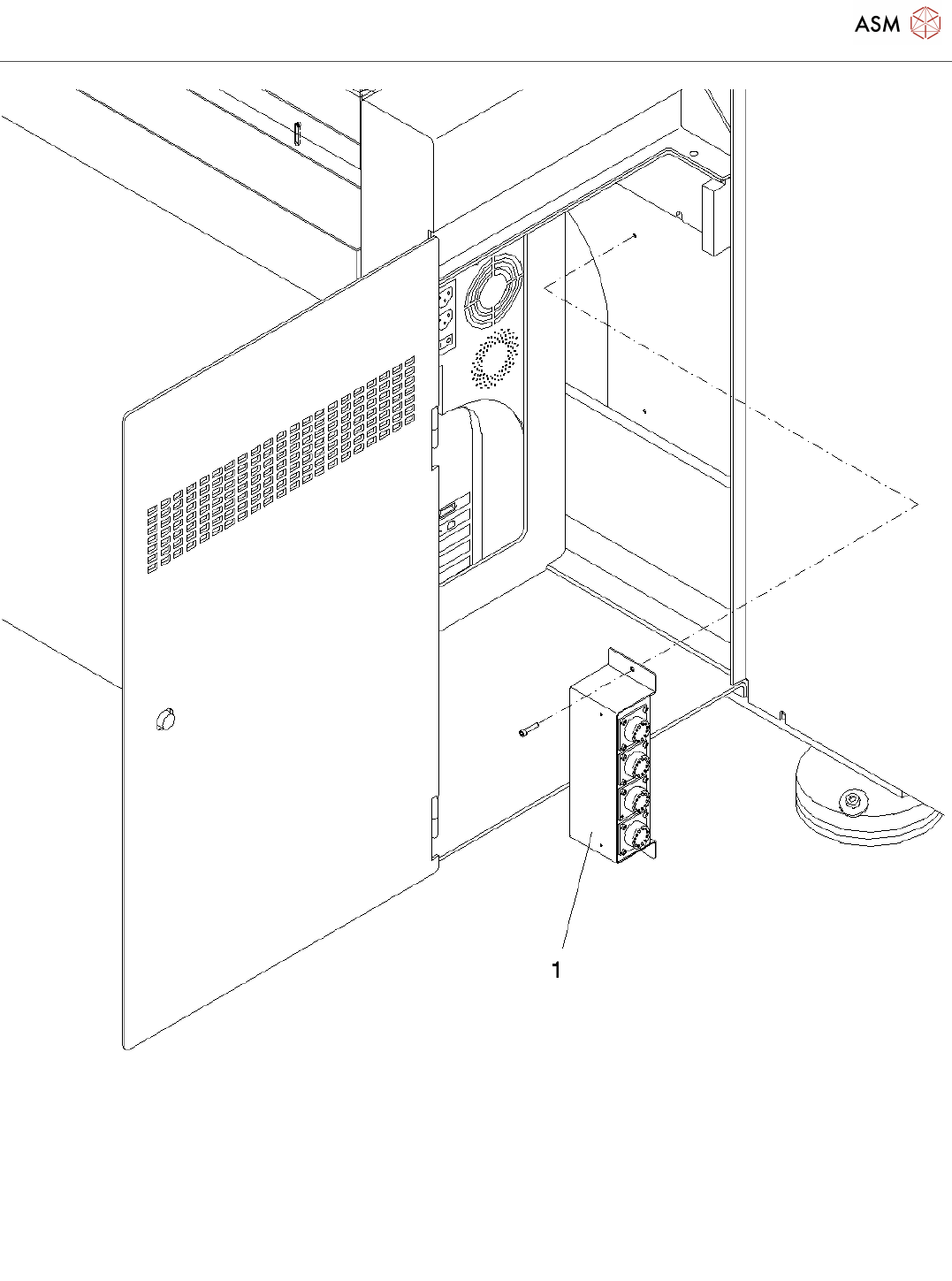 ASM

1