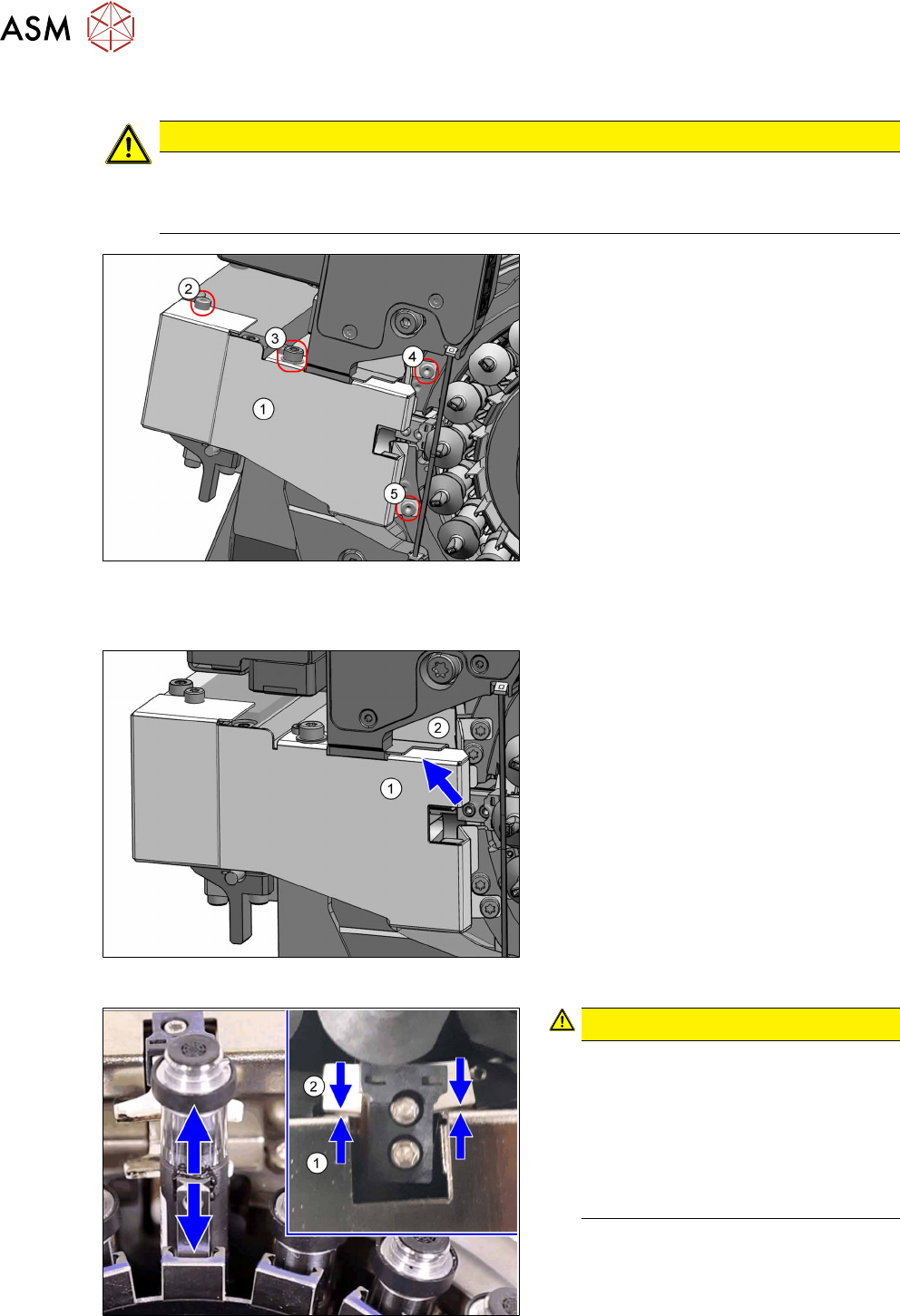 ASM

2
3
4
1
5

2
1

2
1