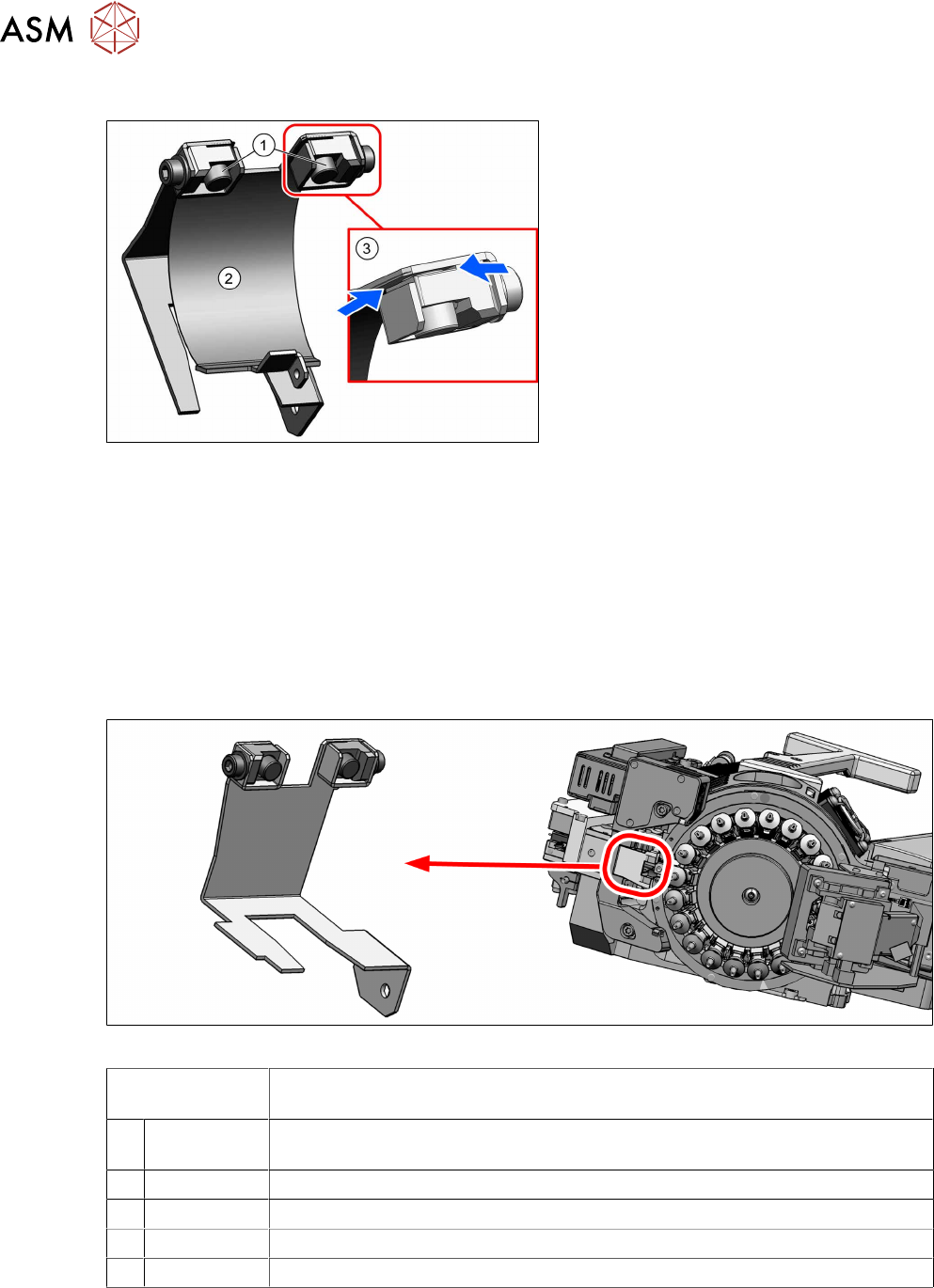 ASM

1

2

3