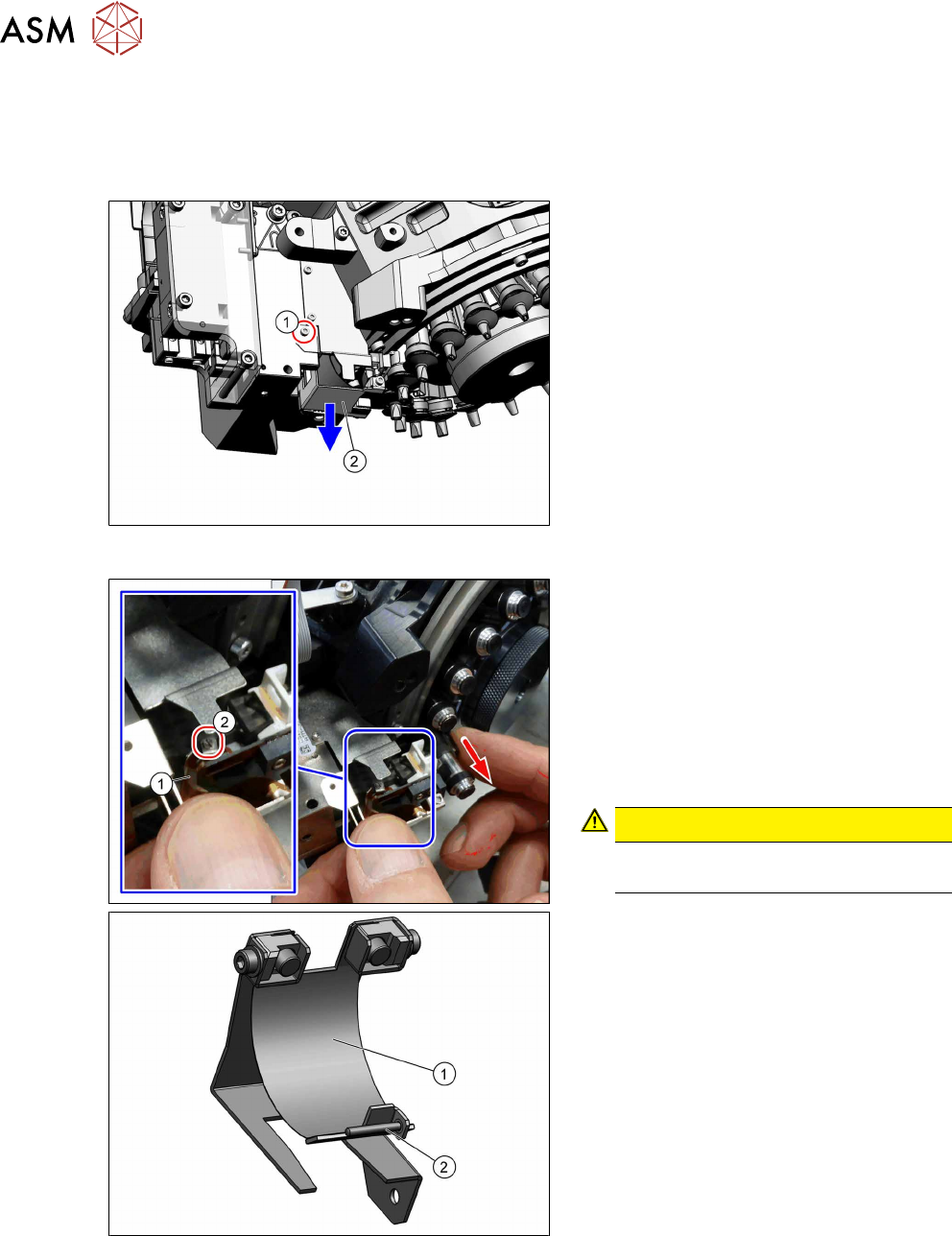 ASM

1

2

2

1

1

2