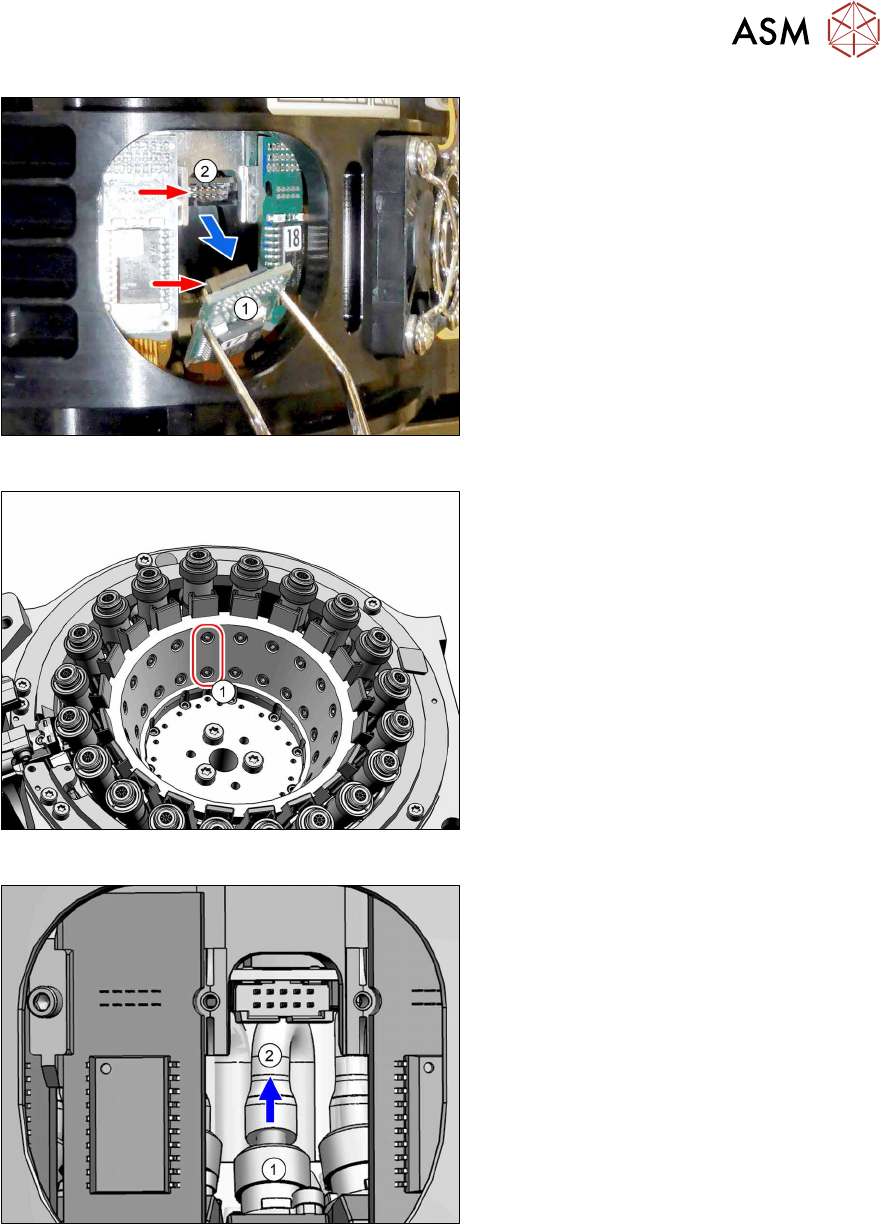 ASM

2
18
1

1

2
1