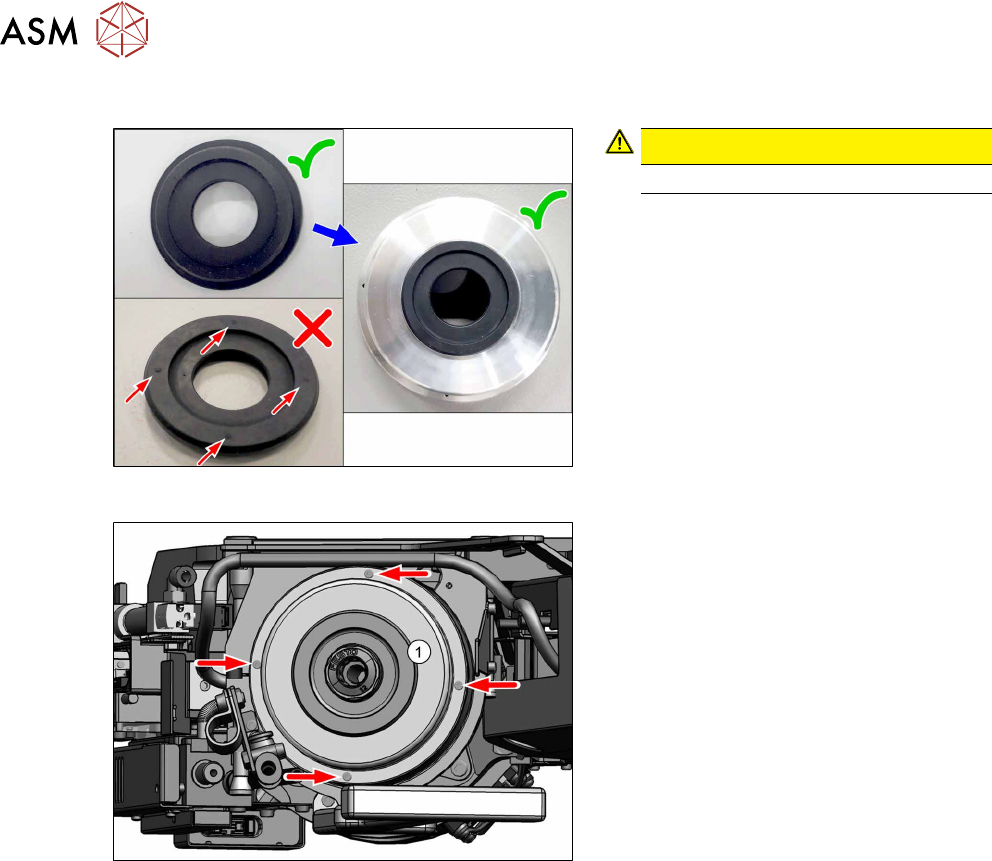 ASM

1