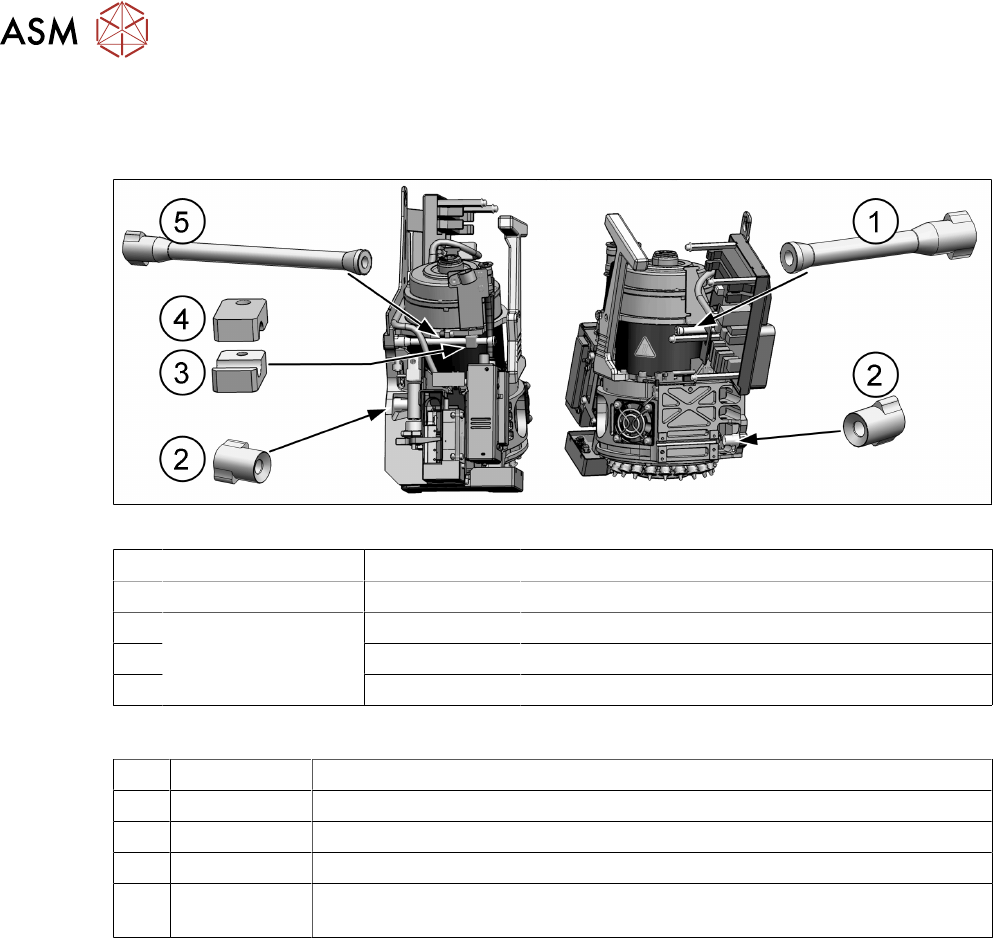 ASM

5
4
3
2
1
2