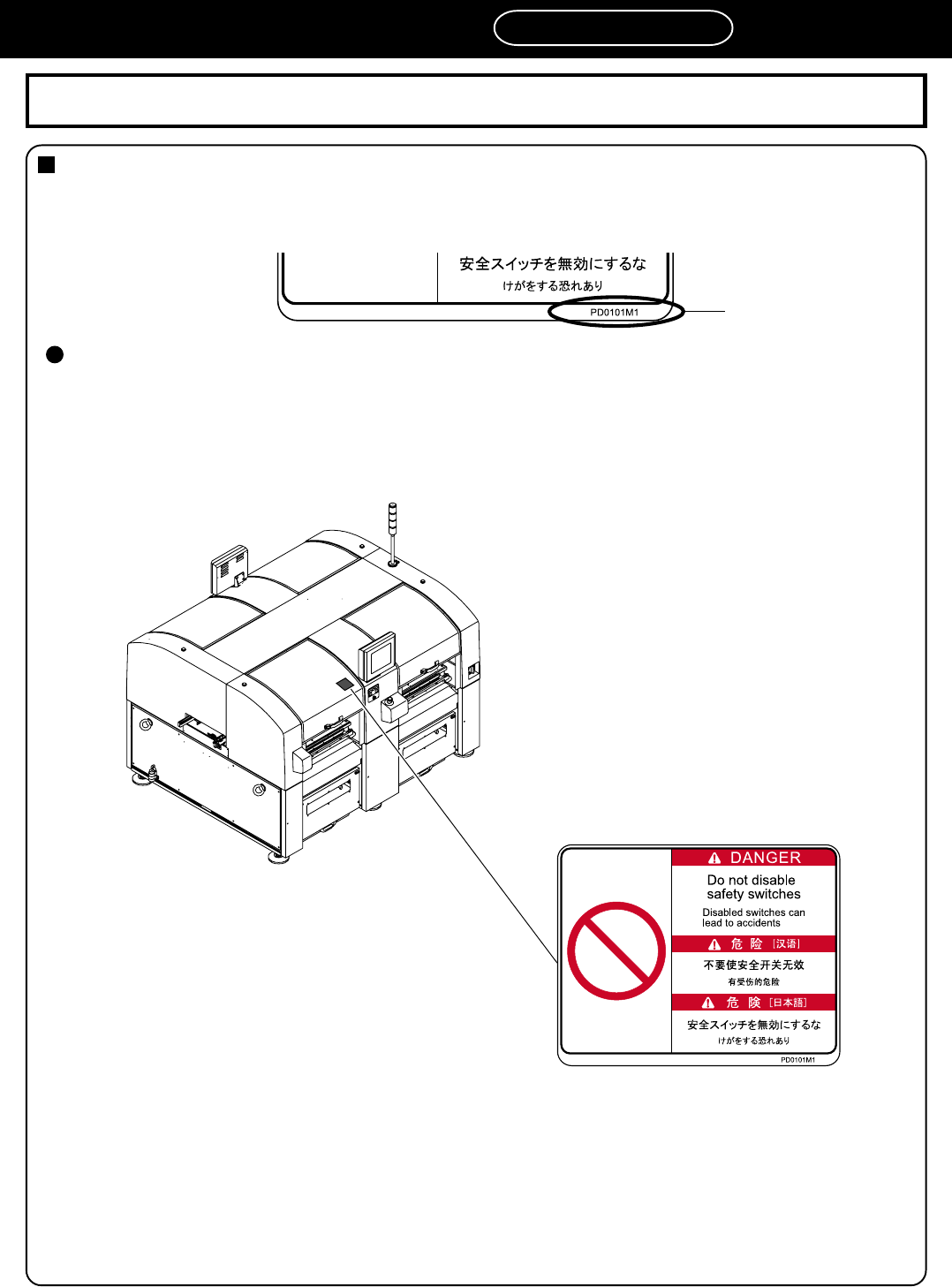 安全スイッチを無効にするな
けがをする恐れあり
PD0101M1

DANGER
Do not disable safety switches
Disabled switches can lead to accidents

危 险 [汉语]
不要使安全开关无效
有受伤的危险

危 険 [日本語]
安全スイッチを無効にするな
けがをする恐れあり
PD0101M1