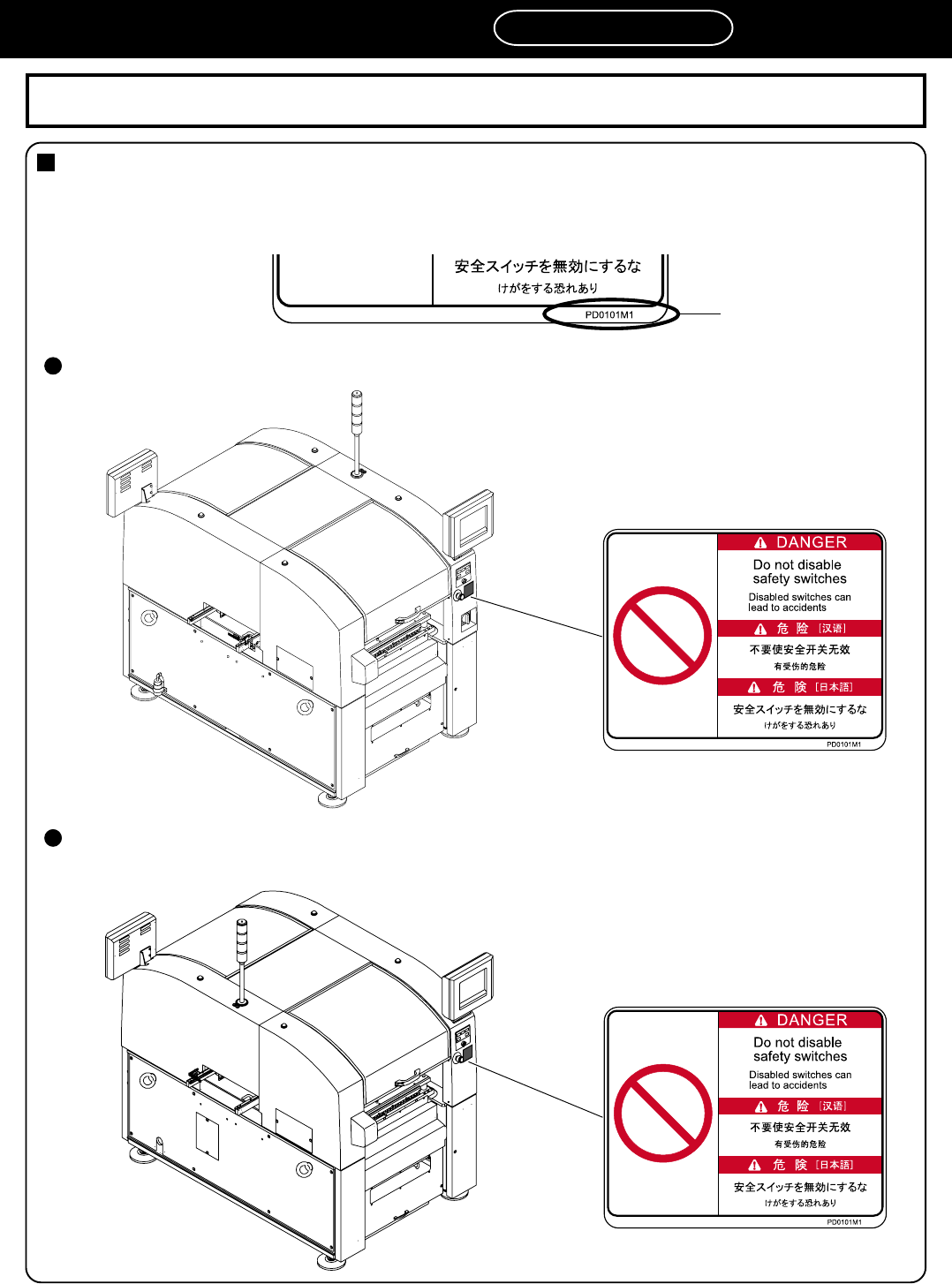 安全スイッチを無効にするな
けがをする恐れあり
PD0101M1

DANGER
Do not disable safety switches
Disabled switches can lead to accidents
危 险 [汉语]
不要使安全开关无效
有受伤的危险
危 険 [日本語]
安全スイッチを無効にするな
けがをする恐れあり
PD0101M1

DANGER
Do not disable safety switches
Disabled switches can lead to accidents
危 险 [汉语]
不要使安全开关无效
有受伤的危险
危 険 [日本語]
安全スイッチを無効にするな
けがをする恐れあり
PD0101M1