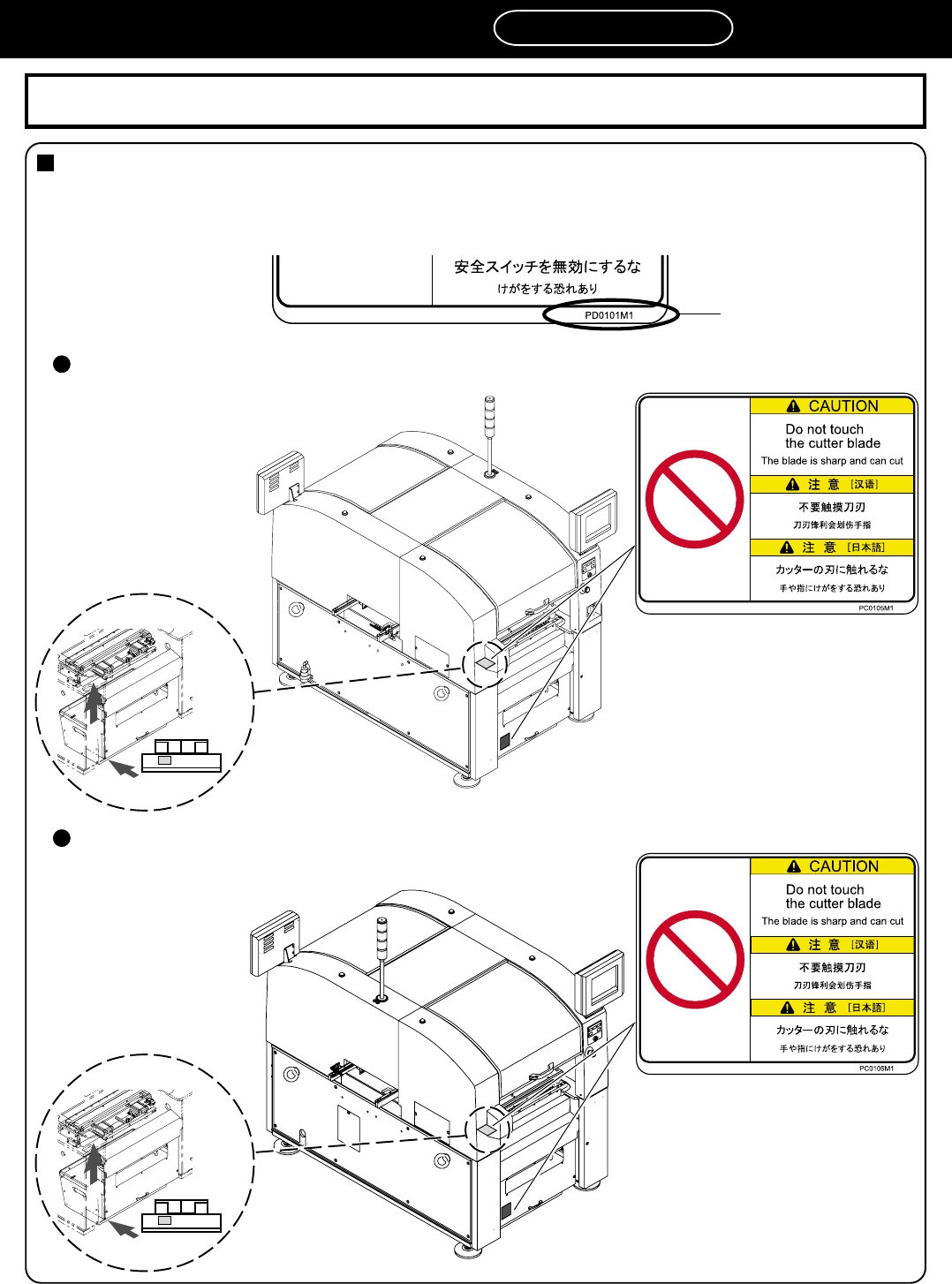 安全スイッチを無効にするな
けがをする恐れあり
PD0101M1

CAUTION
Do not touch the cutter blade
The blade is sharp and can cut
注 意 [汉语]
不要触摸刀刃
刀刃锋利会划伤手指
注 意 [日本語]
カッターの刃に触れるな
手や指にけがをする恐れあり
PC0105M1

CAUTION
Do not touch the cutter blade
The blade is sharp and can cut
注 意 [汉语]
不要触摸刀刃
刀刃锋利会划伤手指
注 意 [日本語]
カッターの刃に触れるな
手や指にけがをする恐れあり
PC0105M1