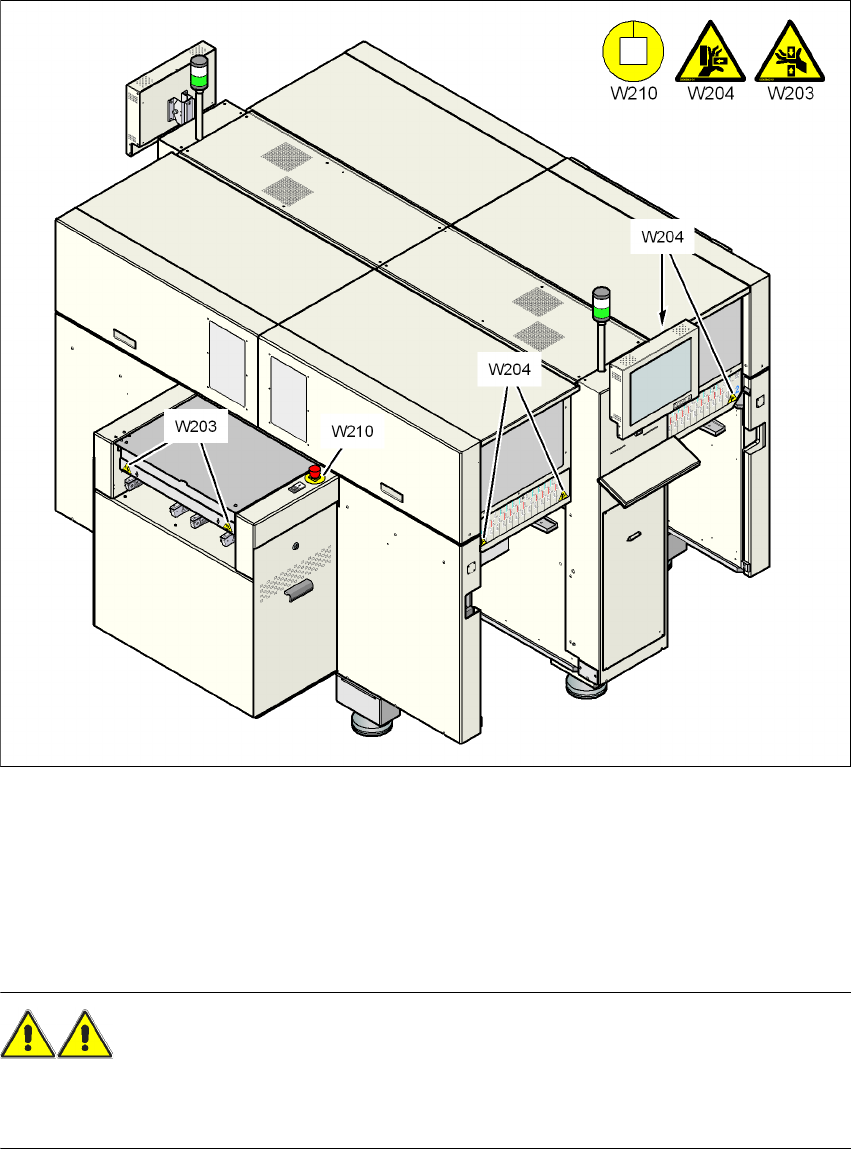 W210 W204 W203

W204

W204

W203

W210