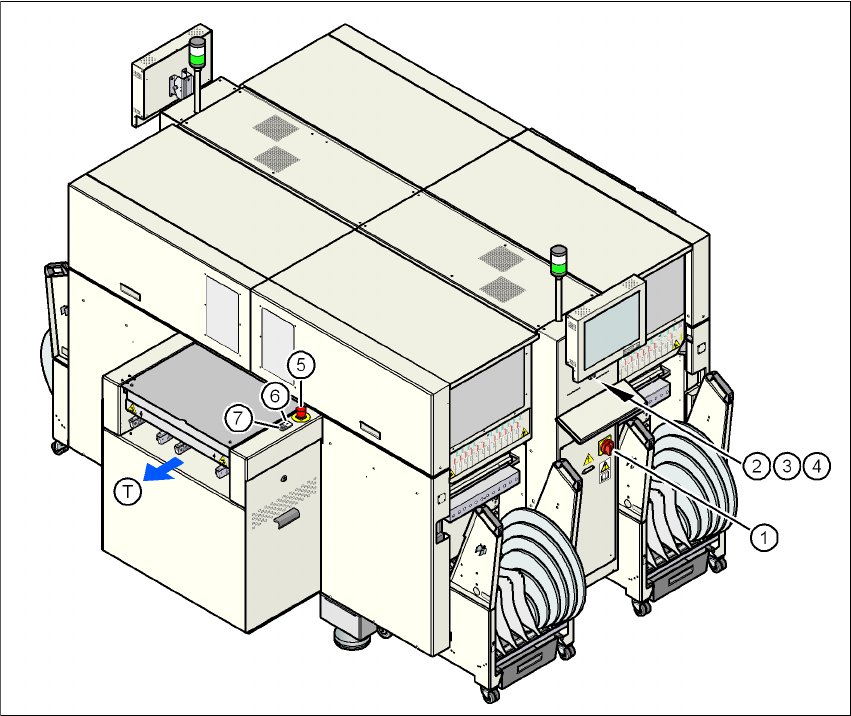 5
6
7
T
2 3 4
1