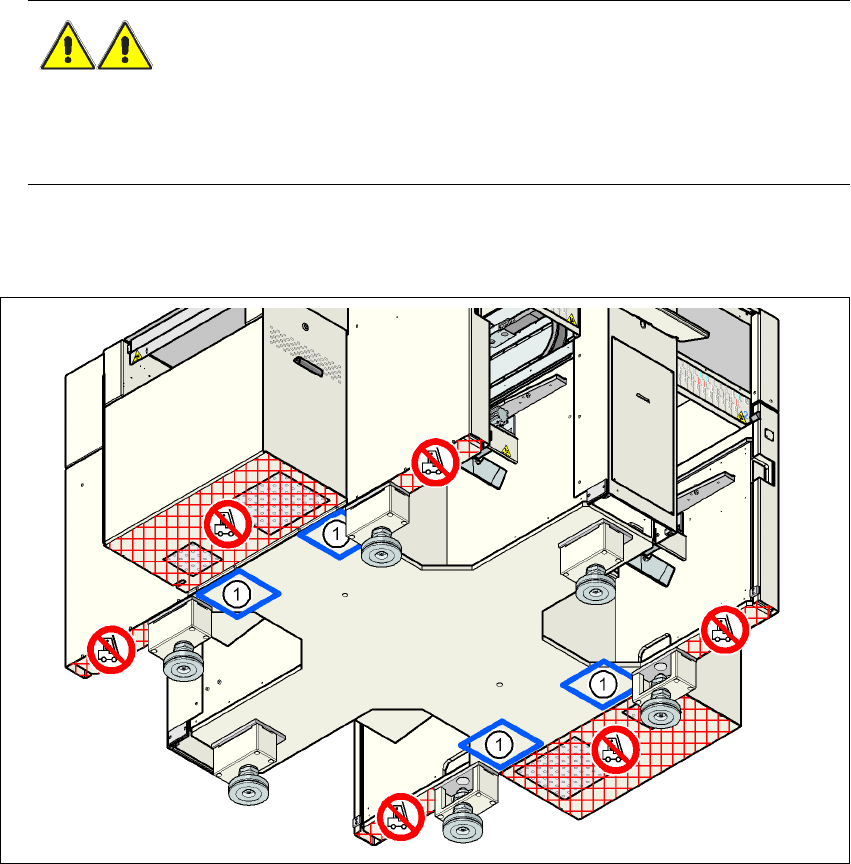 1

1

1

1