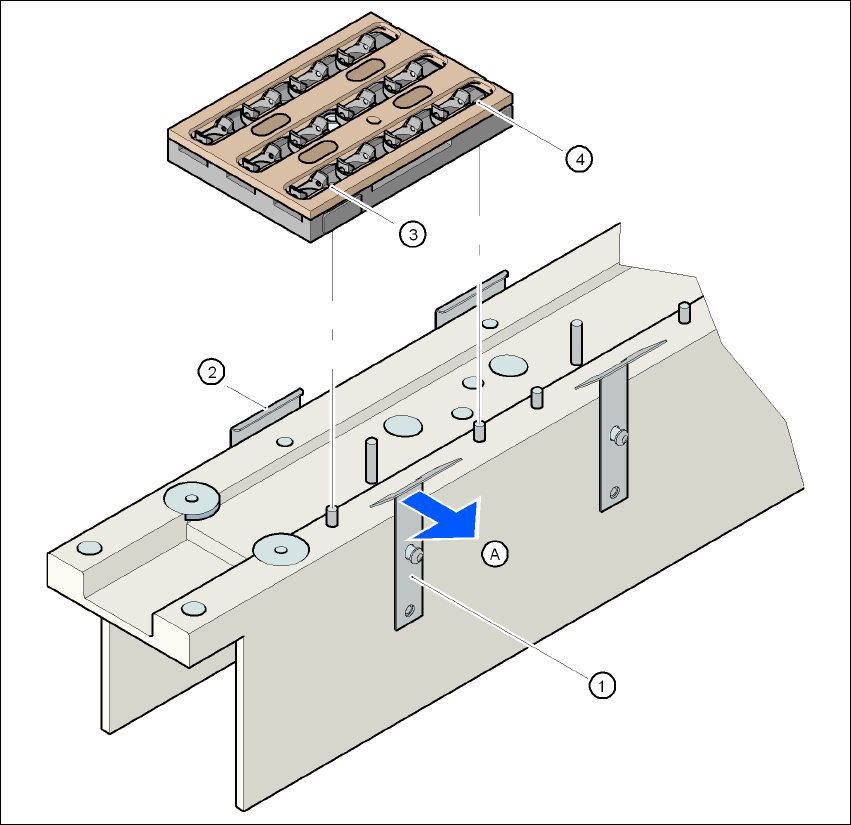 4
3
2
A
1