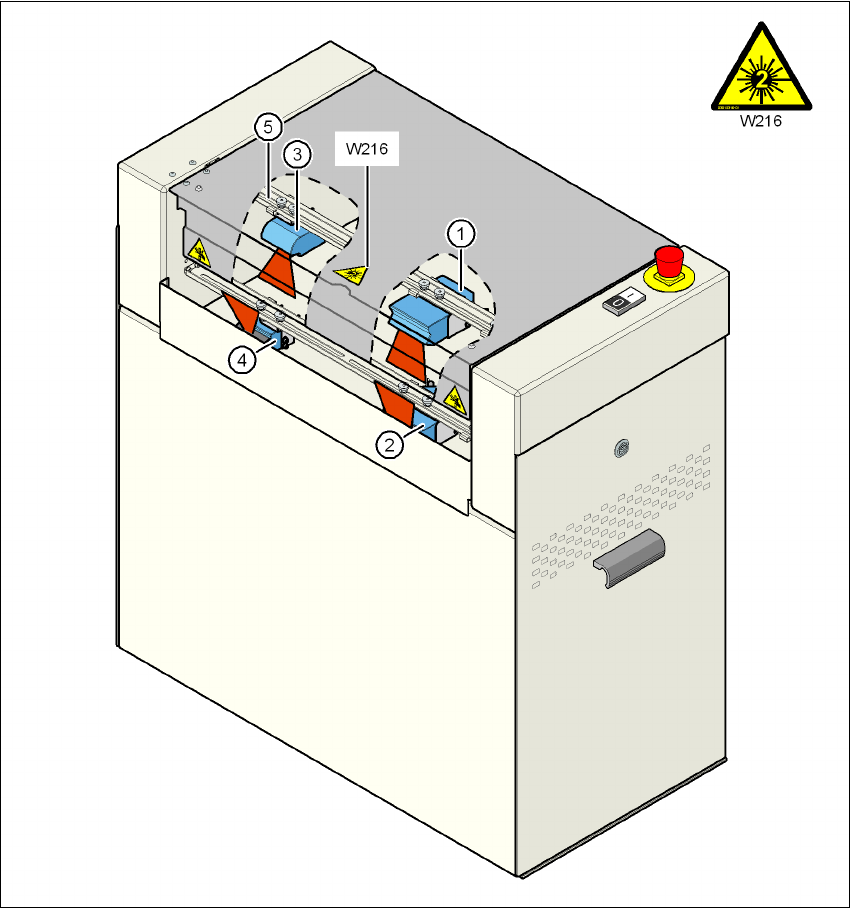 2
W216
5
3
W216
1
4
2
0 I