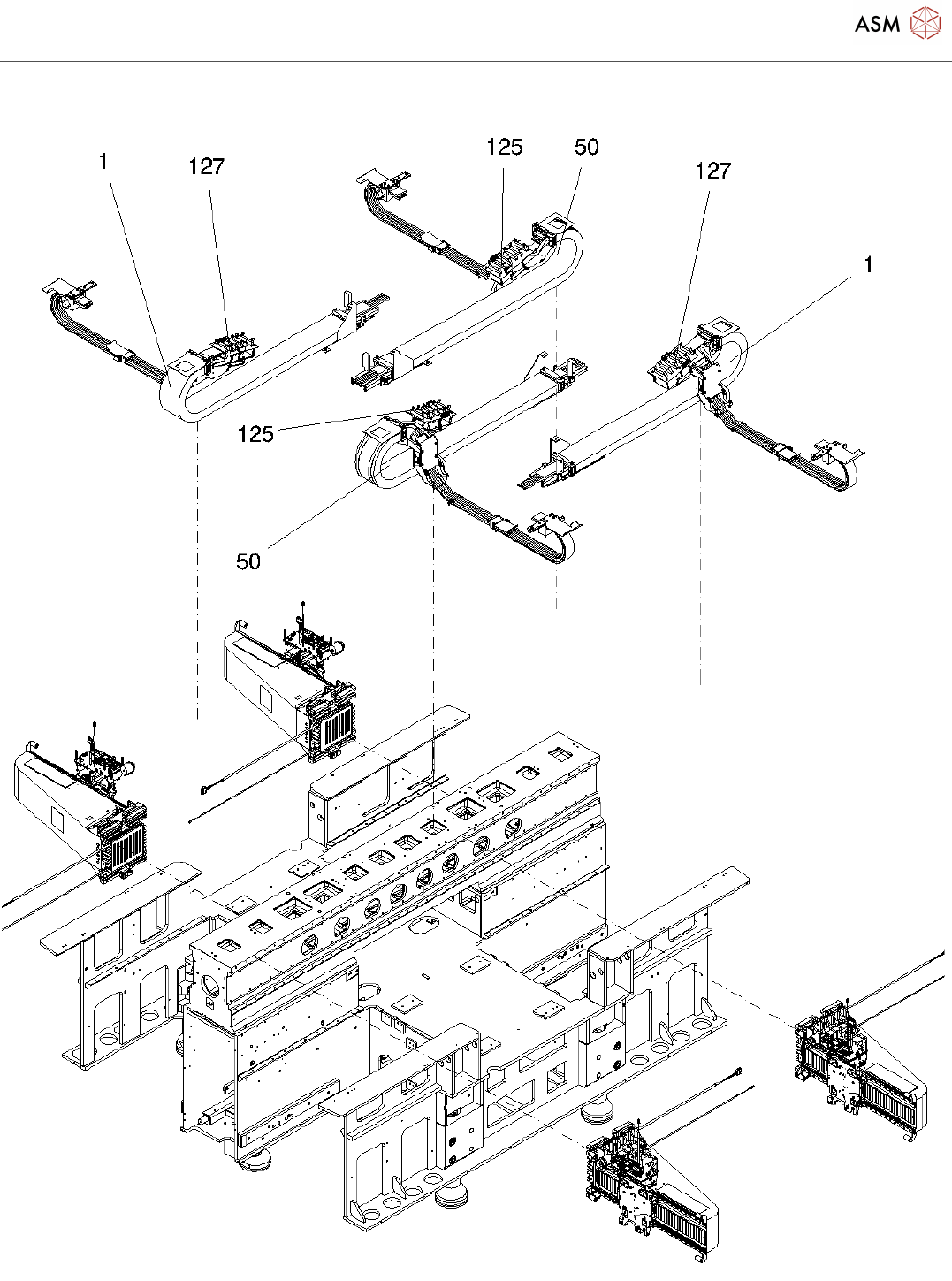 ASM

1
127
125
50
127
1
125
50