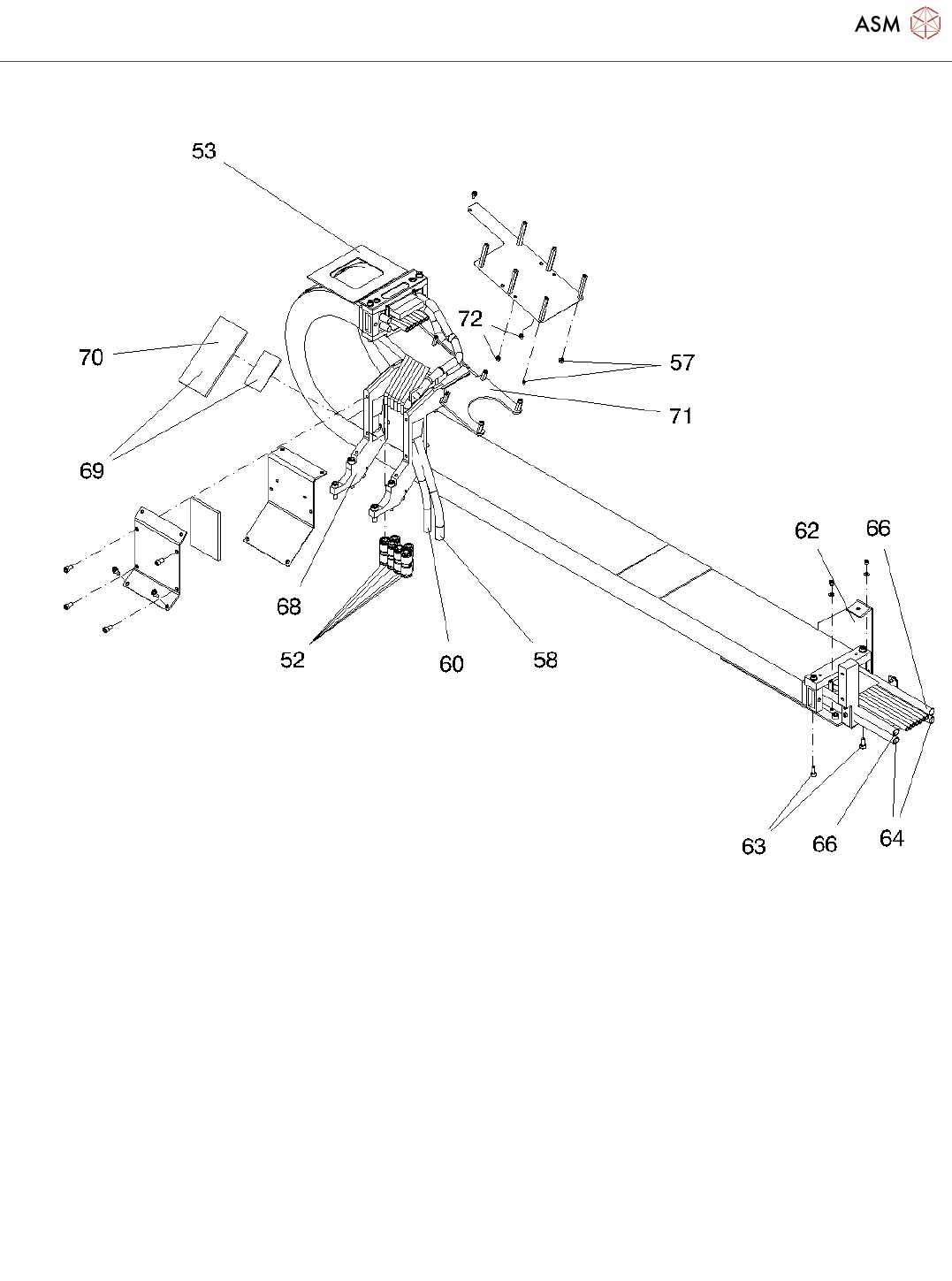 ASM

53

72

70

57

71

69

62

66

68

52

60

58

63

66

64